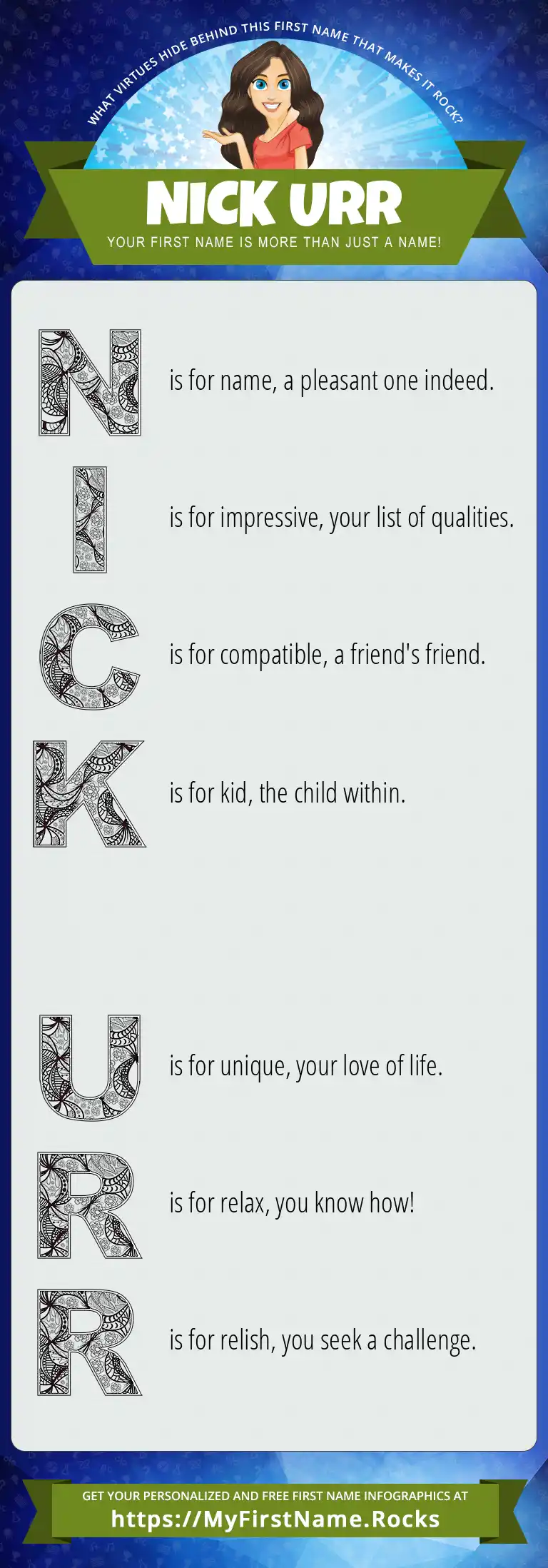 WHAT VIRTUES HIDE BEHIND THIS FIRST NAME THAT MAKES IT ROCK?

NICK URR

YOUR FIRST NAME IS MORE THAN JUST A NAME!

N is for name, a pleasant one indeed.

I is for impressive, your list of qualities.

C is for compatible, a friend's friend.

K is for kid, the child within.

U is for unique, your love of life.

R is for relax, you know how!

R is for relish, you seek a challenge.

GET YOUR PERSONALIZED AND FREE FIRST NAME INFOGRAPHICS AT

https://MyFirstName.Rocks