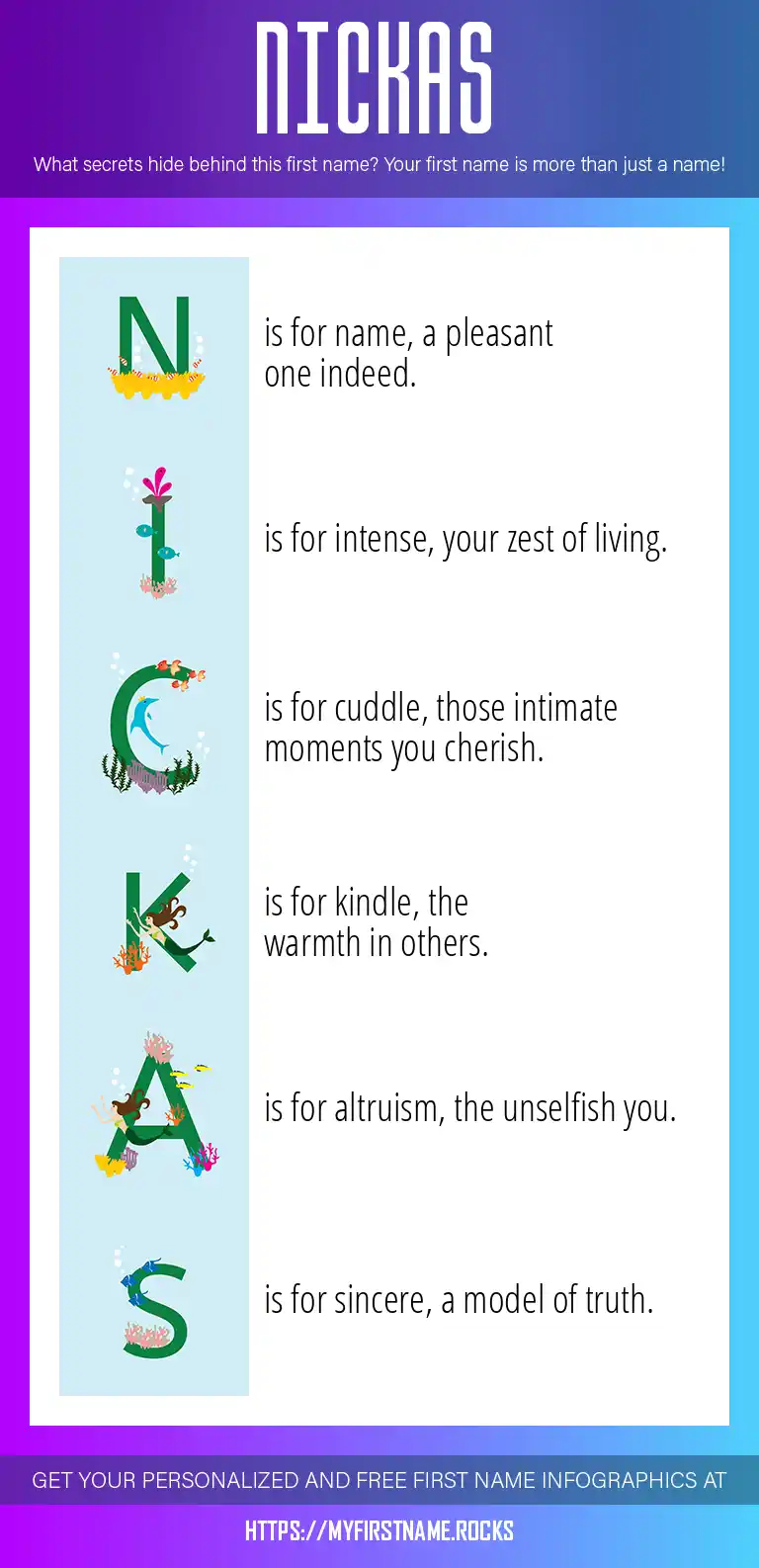 NICKAS

What secrets hide behind this first name? Your first name is more than just a name!

N is for name, a pleasant one indeed.

I is for intense, your zest of living.

C is for cuddle, those intimate moments you cherish.

K is for kindle, the warmth in others.

A is for altruism, the unselfish you.

S is for sincere, a model of truth.

GET YOUR PERSONALIZED AND FREE FIRST NAME INFOGRAPHICS AT

HTTPS://MYFIRSTNAME.ROCKS