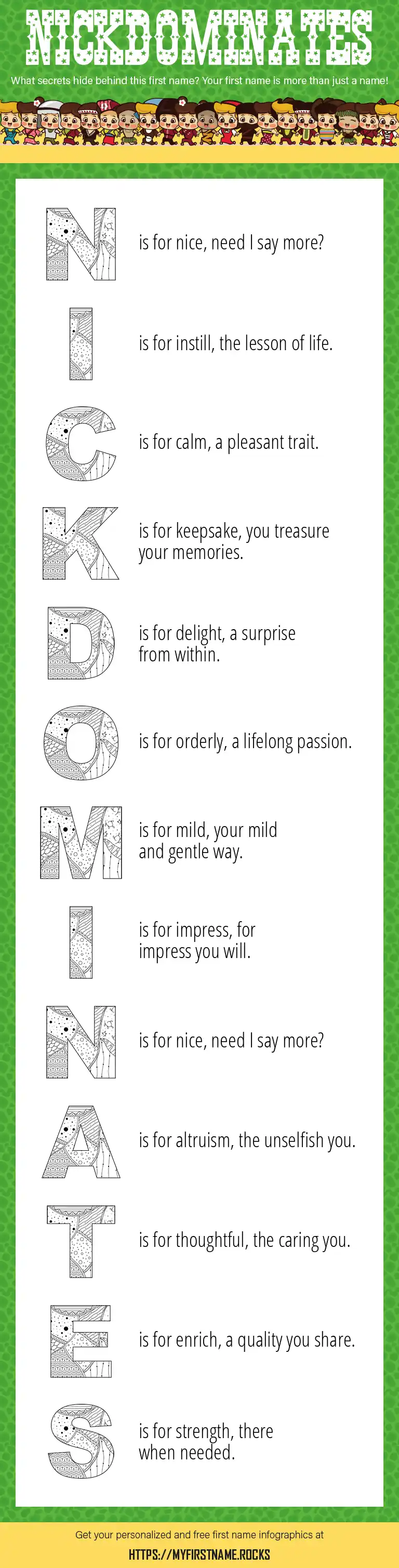 NICKDOMINATES

What secrets hide behind this first name? Your first name is more than just a name!

N is for nice, need I say more?

I is for instill, the lesson of life.

C is for calm, a pleasant trait.

K is for keepsake, you treasure your memories.

D is for delight, a surprise from within.

O is for orderly, a lifelong passion.

M is for mild, your mild and gentle way.

I is for impress, for impress you will.

N is for nice, need I say more?

A is for altruism, the unselfish you.

T is for thoughtful, the caring you.

E is for enrich, a quality you share.

S is for strength, there when needed.

Get your personalized and free first name infographics at

HTTPS://MYFIRSTNAME.ROCKS