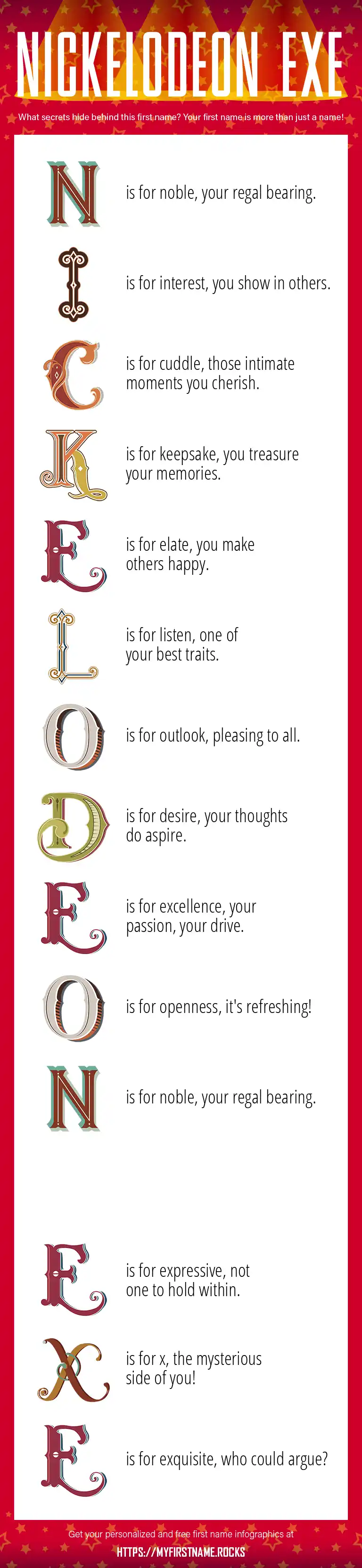 NICKELODEON EXE

What secrets hide behind this first name? Your first name is more than just a name!

N is for noble, your regal bearing.

I is for interest, you show in others.

C is for cuddle, those intimate moments you cherish.

K is for keepsake, you treasure your memories.

E is for elate, you make others happy.

L is for listen, one of your best traits.

O is for outlook, pleasing to all.

D is for desire, your thoughts do aspire.

E is for excellence, your passion, your drive.

O is for openness, it's refreshing!

N is for noble, your regal bearing.

E is for expressive, not one to hold within.

X is for x, the mysterious side of you!

E is for exquisite, who could argue?

Get your personalized and free first name infographics at

HTTPS://MYFIRSTNAME.ROCKS