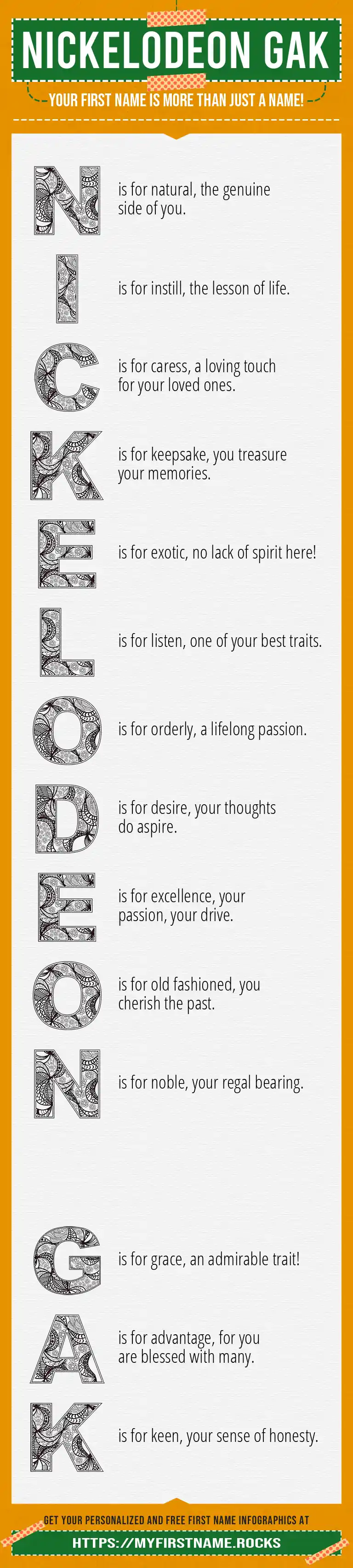 NICKELODEON GAK

YOUR FIRST NAME IS MORE THAN JUST A NAME!

N is for natural, the genuine side of you.

I is for instill, the lesson of life.

C is for caress, a loving touch for your loved ones.

K is for keepsake, you treasure your memories.

E is for exotic, no lack of spirit here!

L is for listen, one of your best traits.

O is for orderly, a lifelong passion.

D is for desire, your thoughts do aspire.

E is for excellence, your passion, your drive.

O is for old fashioned, you cherish the past.

N is for noble, your regal bearing.

G is for grace, an admirable trait!

A is for advantage, for you are blessed with many.

K is for keen, your sense of honesty.

GET YOUR PERSONALIZED AND FREE FIRST NAME INFOGRAPHICS AT

HTTPS://MYFIRSTNAME.ROCKS