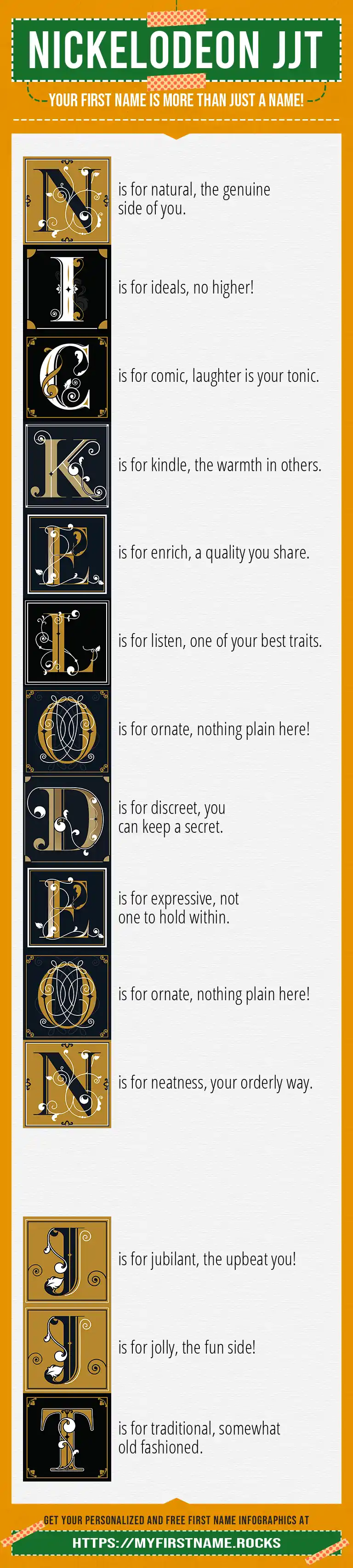 NICKELODEON JJT

YOUR FIRST NAME IS MORE THAN JUST A NAME!

N is for natural, the genuine side of you.

I is for ideals, no higher!

C is for comic, laughter is your tonic.

K is for kindle, the warmth in others.

E is for enrich, a quality you share.

L is for listen, one of your best traits.

O is for ornate, nothing plain here!

D is for discreet, you can keep a secret.

E is for expressive, not one to hold within.

O is for ornate, nothing plain here!

N is for neatness, your orderly way.

J is for jubilant, the upbeat you!

J is for jolly, the fun side!

T is for traditional, somewhat old fashioned.

GET YOUR PERSONALIZED AND FREE FIRST NAME INFOGRAPHICS AT

HTTPS://MYFIRSTNAME.ROCKS