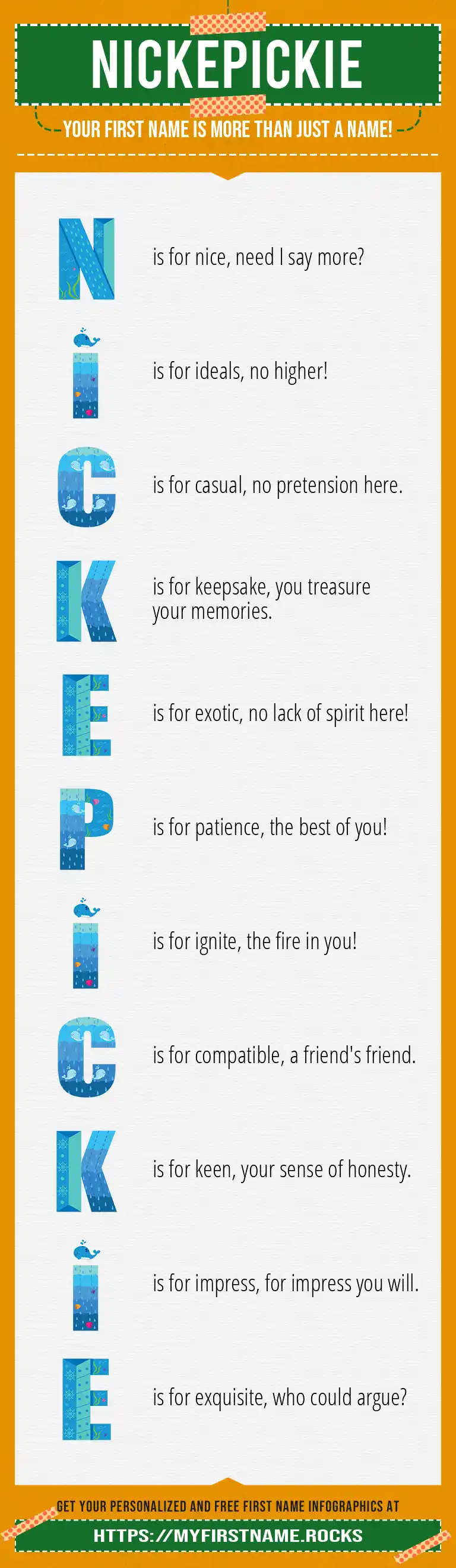 NICKEPICKIE

YOUR FIRST NAME IS MORE THAN JUST A NAME!

N is for nice, need I say more?

I is for ideals, no higher!

C is for casual, no pretension here.

K is for keepsake, you treasure your memories.

E is for exotic, no lack of spirit here!

P is for patience, the best of you!

I is for ignite, the fire in you!

C is for compatible, a friend's friend.

K is for keen, your sense of honesty.

I is for impress, for impress you will.

E is for exquisite, who could argue?

GET YOUR PERSONALIZED AND FREE FIRST NAME INFOGRAPHICS AT

HTTPS://MYFIRSTNAME.ROCKS