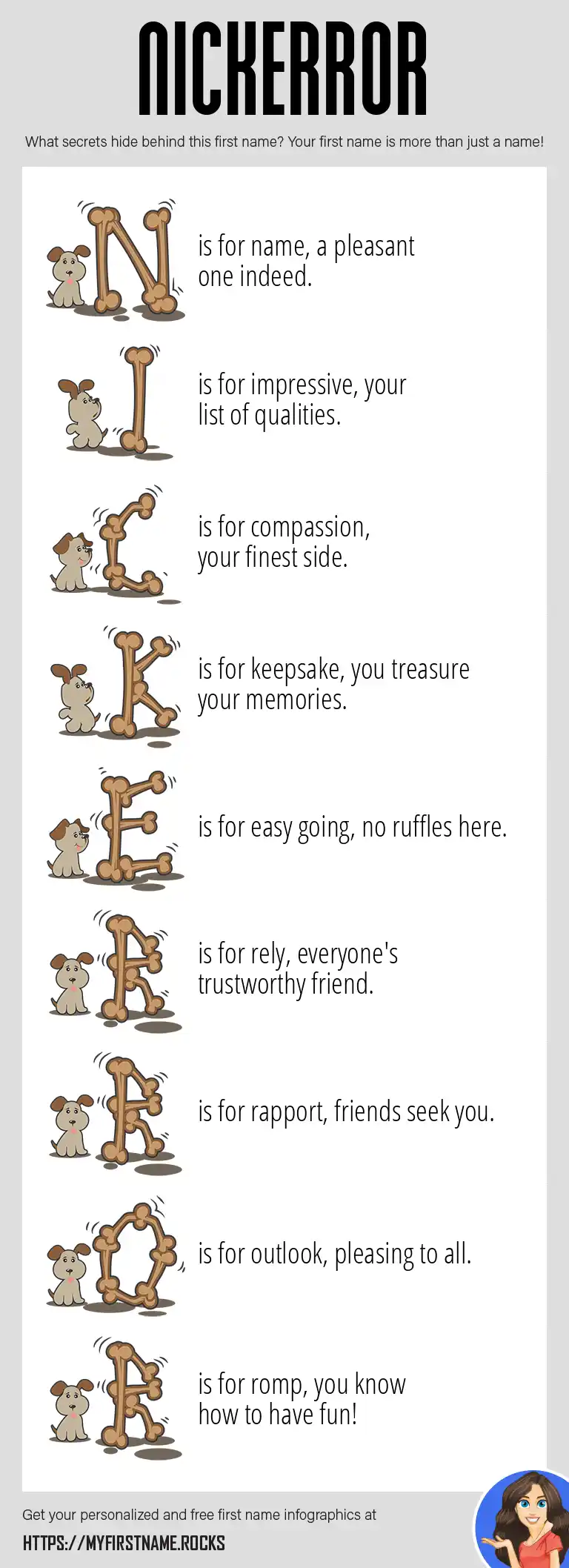 NICKERROR

What secrets hide behind this first name? Your first name is more than just a name!

N is for name, a pleasant one indeed.

I is for impressive, your list of qualities.

C is for compassion, your finest side.

K is for keepsake, you treasure your memories.

E is for easy going, no ruffles here.

R is for rely, everyone's trustworthy friend.

R is for rapport, friends seek you.

O is for outlook, pleasing to all.

R is for romp, you know how to have fun!

Get your personalized and free first name infographics at

HTTPS://MYFIRSTNAME.ROCKS