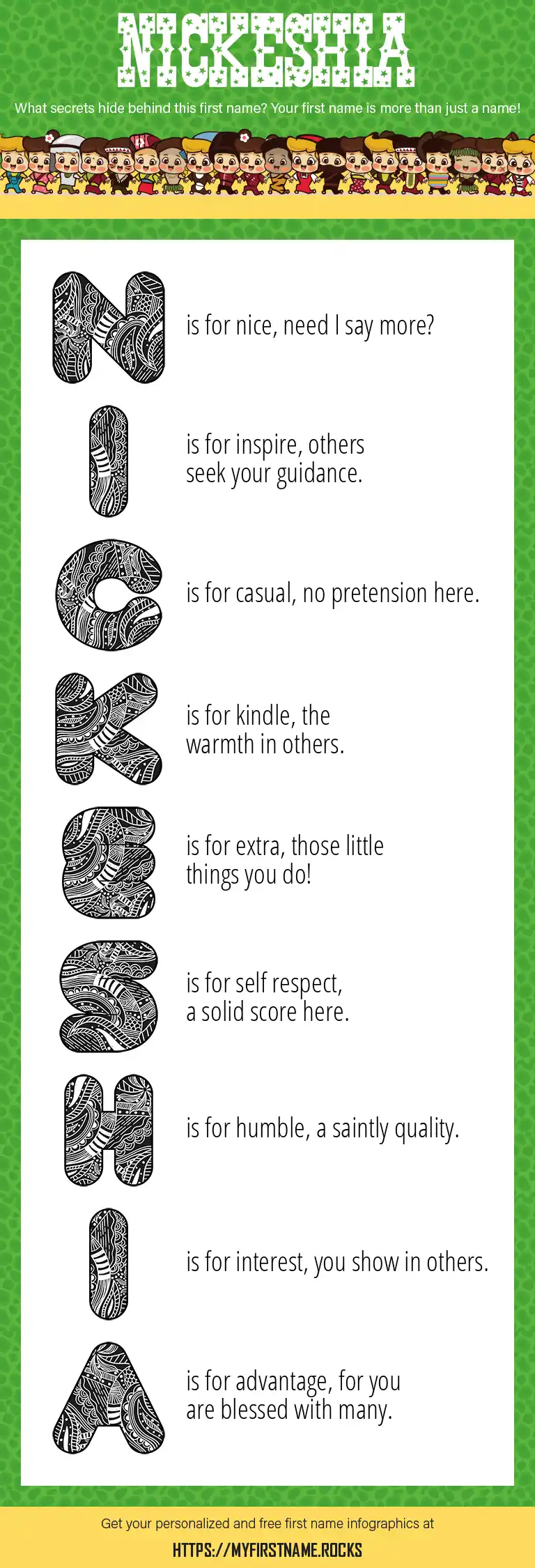 NICKESHIA

What secrets hide behind this first name? Your first name is more than just a name!

N is for nice, need I say more?

I is for inspire, others seek your guidance.

C is for casual, no pretension here.

K is for kindle, the warmth in others.

E is for extra, those little things you do!

S is for self respect, a solid score here.

H is for humble, a saintly quality.

I is for interest, you show in others.

A is for advantage, for you are blessed with many.

Get your personalized and free first name infographics at

HTTPS://MYFIRSTNAME.ROCKS