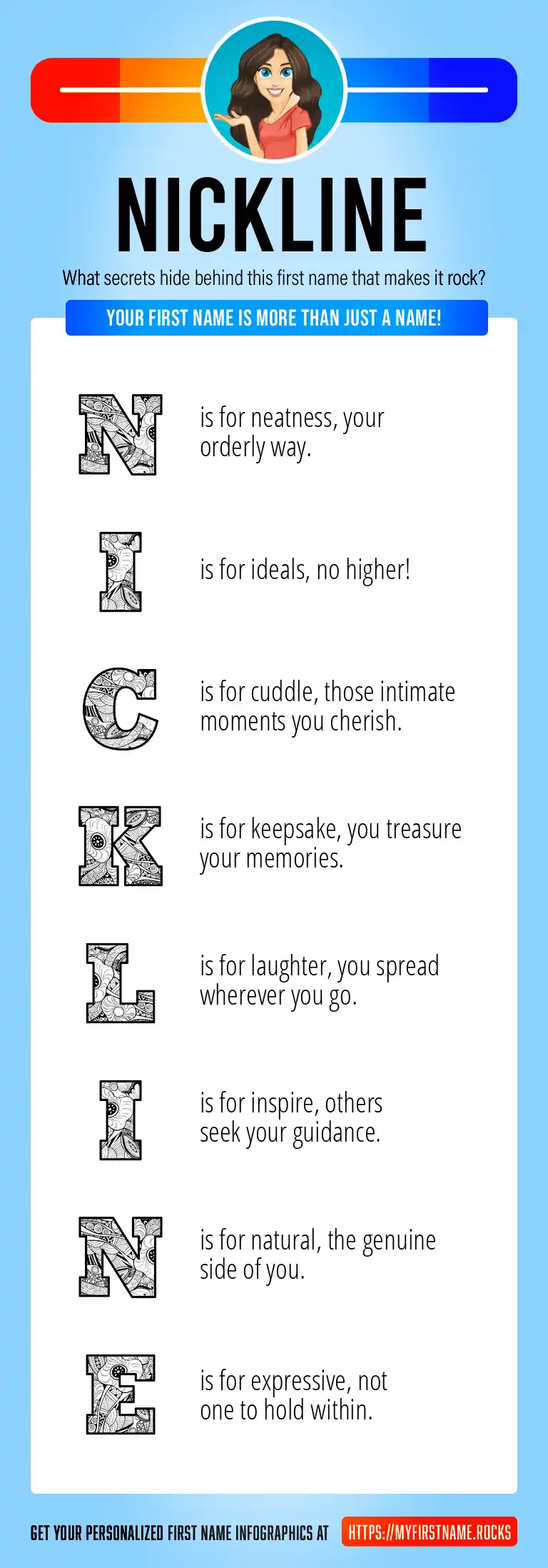 NICKLINE

What secrets hide behind this first name that makes it rock?

YOUR FIRST NAME IS MORE THAN JUST A NAME!

N is for neatness, your orderly way.

I is for ideals, no higher!

C is for cuddle, those intimate moments you cherish.

K is for keepsake, you treasure your memories.

L is for laughter, you spread wherever you go.

I is for inspire, others seek your guidance.

N is for natural, the genuine side of you.

E is for expressive, not one to hold within.

GET YOUR PERSONALIZED FIRST NAME INFOGRAPHICS AT HTTPS://MYFIRSTNAME.ROCKS