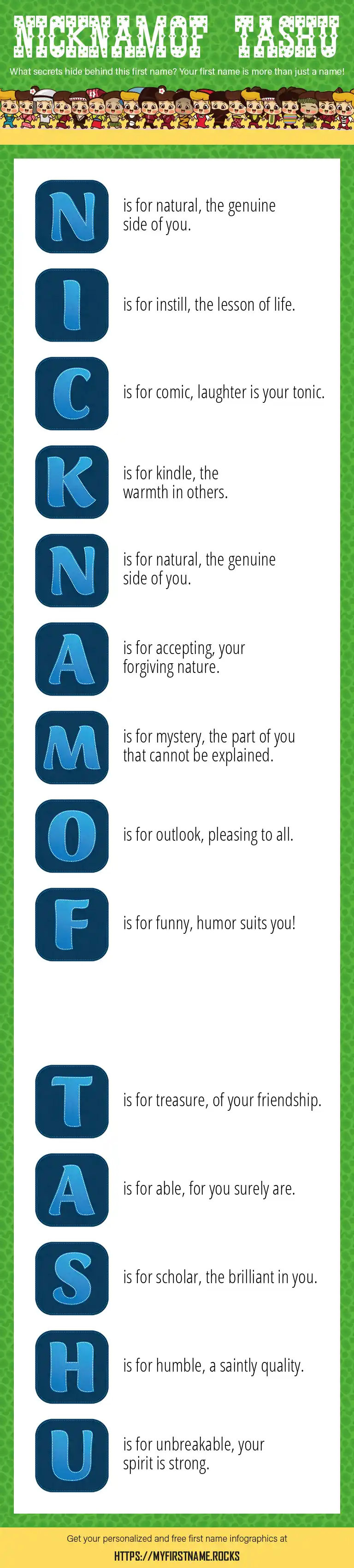 NICKNAMOF TASHU

What secrets hide behind this first name? Your first name is more than just a name!

N is for natural, the genuine side of you.

I is for instill, the lesson of life.

C is for comic, laughter is your tonic.

K is for kindle, the warmth in others.

N is for natural, the genuine side of you.

A is for accepting, your forgiving nature.

M is for mystery, the part of you that cannot be explained.

O is for outlook, pleasing to all.

F is for funny, humor suits you!

T is for treasure, of your friendship.

A is for able, for you surely are.

S is for scholar, the brilliant in you.

H is for humble, a saintly quality.

U is for unbreakable, your spirit is strong.

Get your personalized and free first name infographics at

HTTPS://MYFIRSTNAME.ROCKS