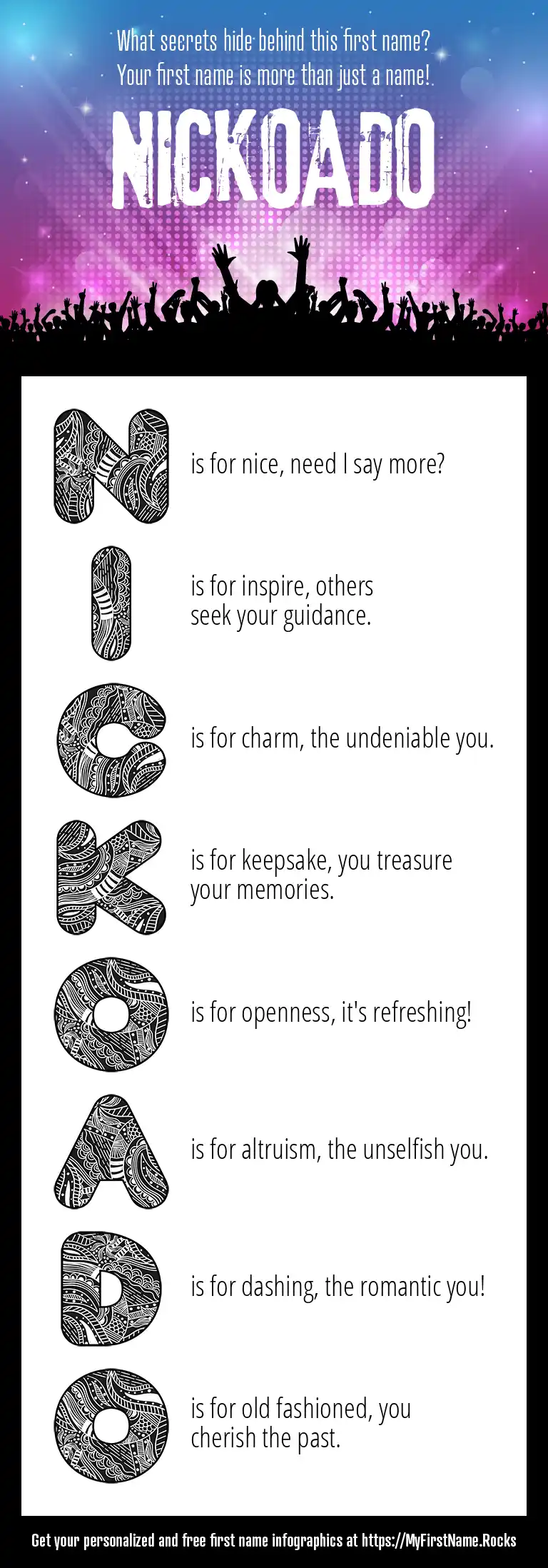 What secrets hide behind this first name?
Your first name is more than just a name!

NICKOADO

N is for nice, need I say more?

I is for inspire, others seek your guidance.

C is for charm, the undeniable you.

K is for keepsake, you treasure your memories.

O is for openness, it's refreshing!

A is for altruism, the unselfish you.

D is for dashing, the romantic you!

O is for old fashioned, you cherish the past.

Get your personalized and free first name infographics at https://MyFirstName.Rocks