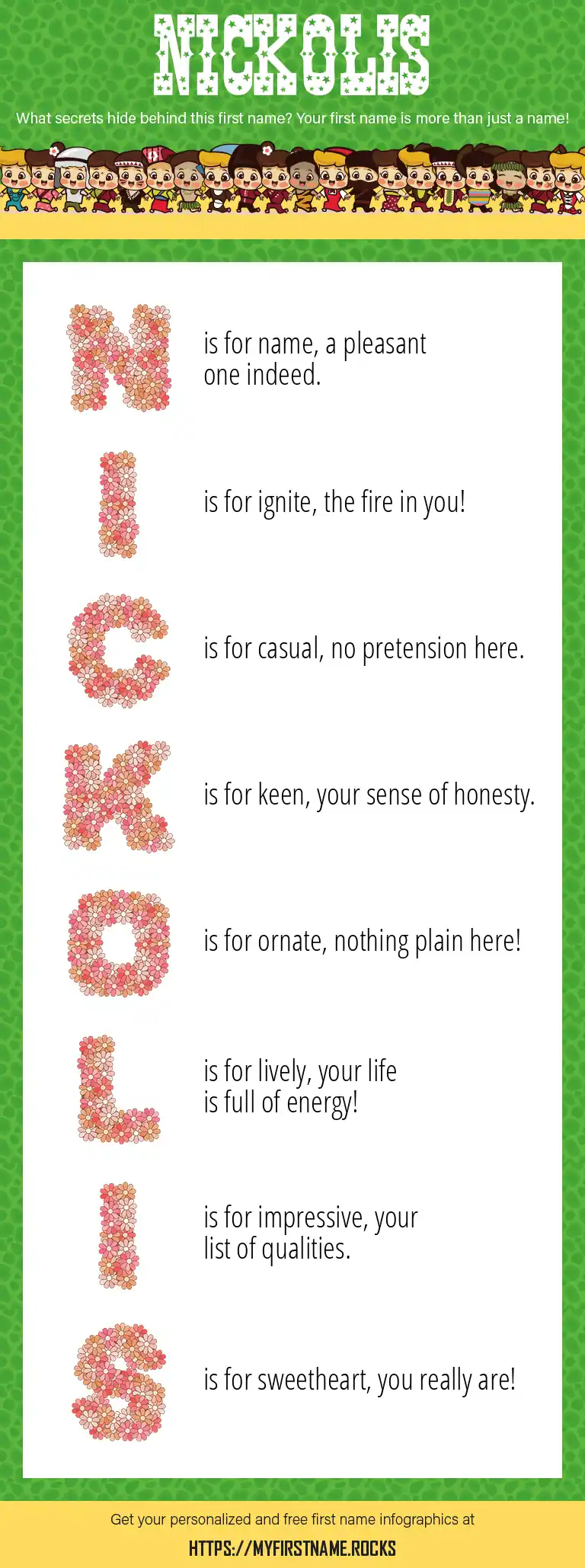 NICKOLIS

What secrets hide behind this first name? Your first name is more than just a name!

N is for name, a pleasant one indeed.

I is for ignite, the fire in you!

C is for casual, no pretension here.

K is for keen, your sense of honesty.

O is for ornate, nothing plain here!

L is for lively, your life is full of energy!

I is for impressive, your list of qualities.

S is for sweetheart, you really are!

Get your personalized and free first name infographics at

HTTPS://MYFIRSTNAME.ROCKS