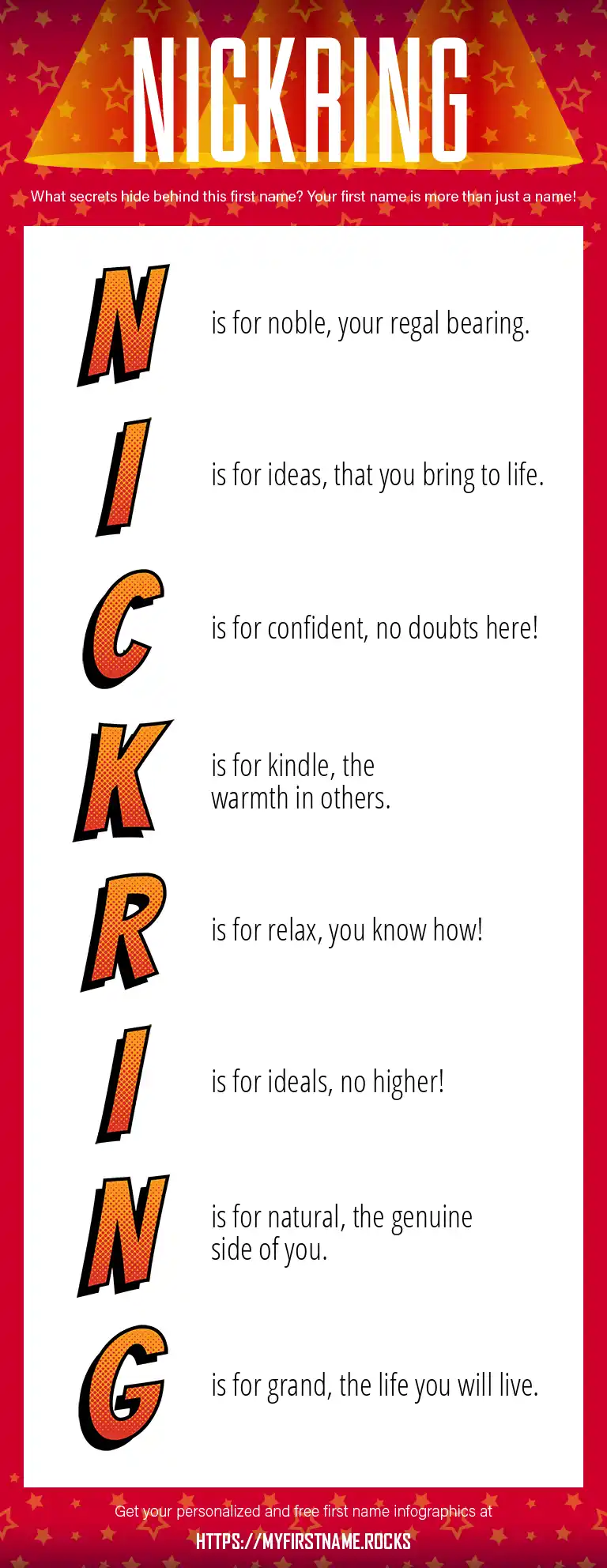 NICKRING

What secrets hide behind this first name? Your first name is more than just a name!

N is for noble, your regal bearing.

I is for ideas, that you bring to life.

C is for confident, no doubts here!

K is for kindle, the warmth in others.

R is for relax, you know how!

I is for ideals, no higher!

N is for natural, the genuine side of you.

G is for grand, the life you will live.

Get your personalized and free first name infographics at

HTTPS://MYFIRSTNAME.ROCKS