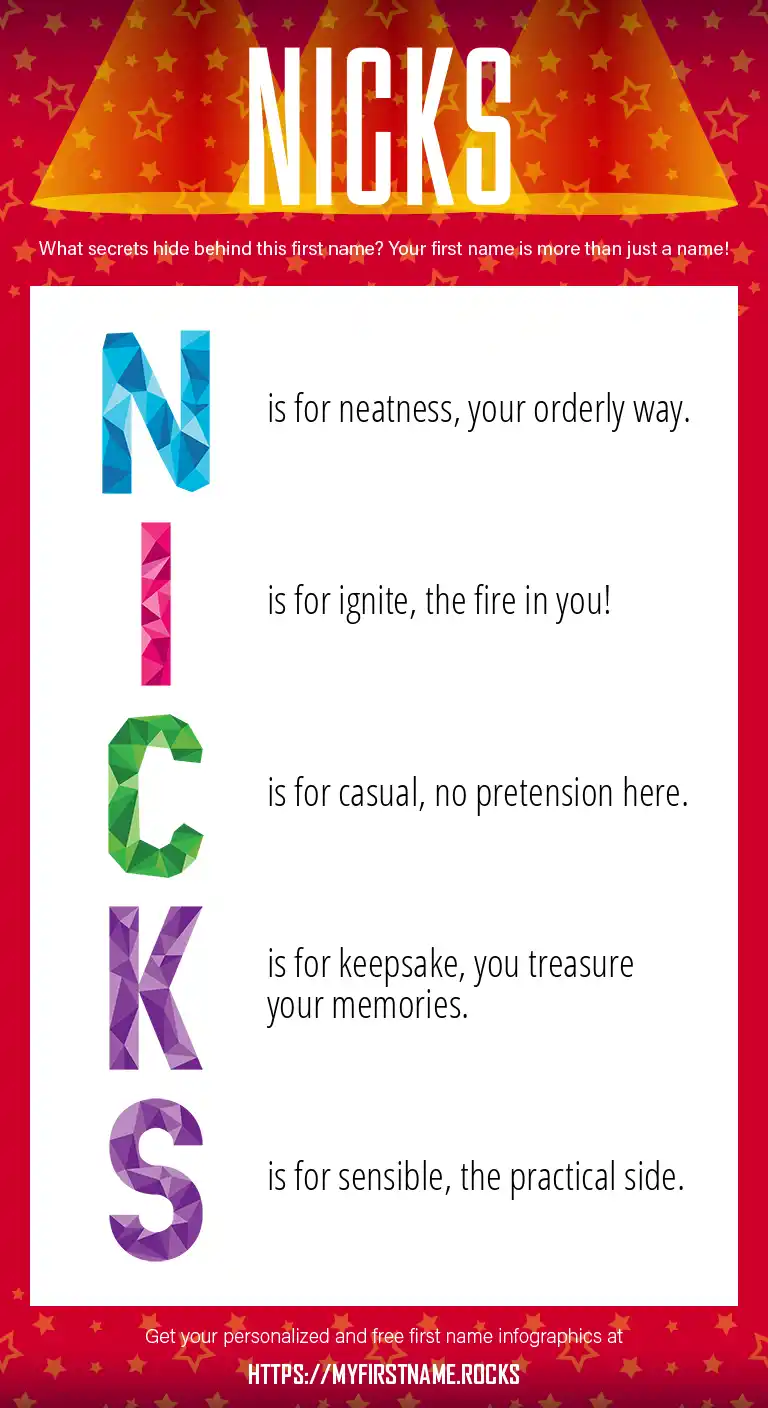 NICKS

What secrets hide behind this first name? Your first name is more than just a name!

N is for neatness, your orderly way.

I is for ignite, the fire in you!

C is for casual, no pretension here.

K is for keepsake, you treasure your memories.

S is for sensible, the practical side.

Get your personalized and free first name infographics at

HTTPS://MYFIRSTNAME.ROCKS