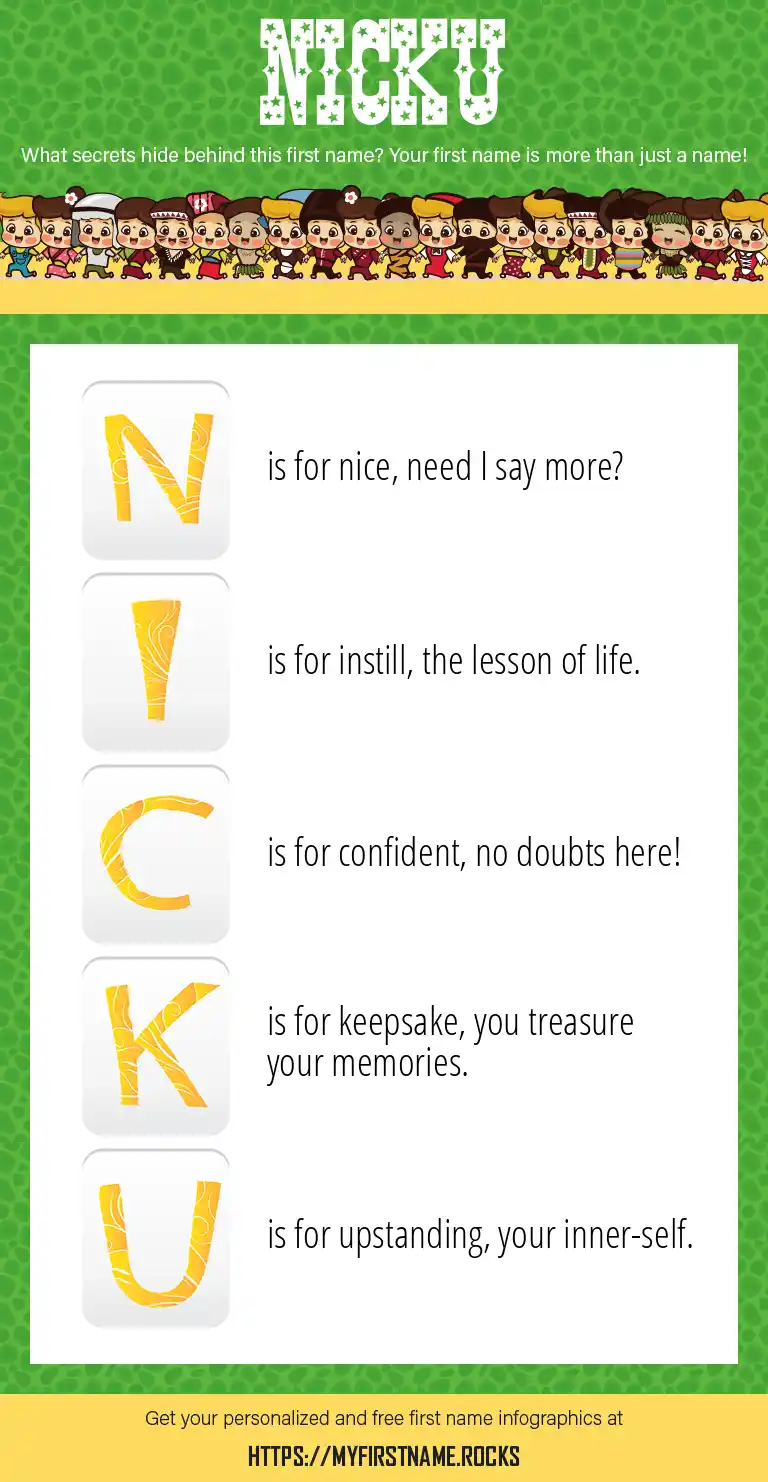 NICKU

What secrets hide behind this first name? Your first name is more than just a name!

N is for nice, need I say more?

I is for instill, the lesson of life.

C is for confident, no doubts here!

K is for keepsake, you treasure your memories.

U is for upstanding, your inner-self.

Get your personalized and free first name infographics at

HTTPS://MYFIRSTNAME.ROCKS