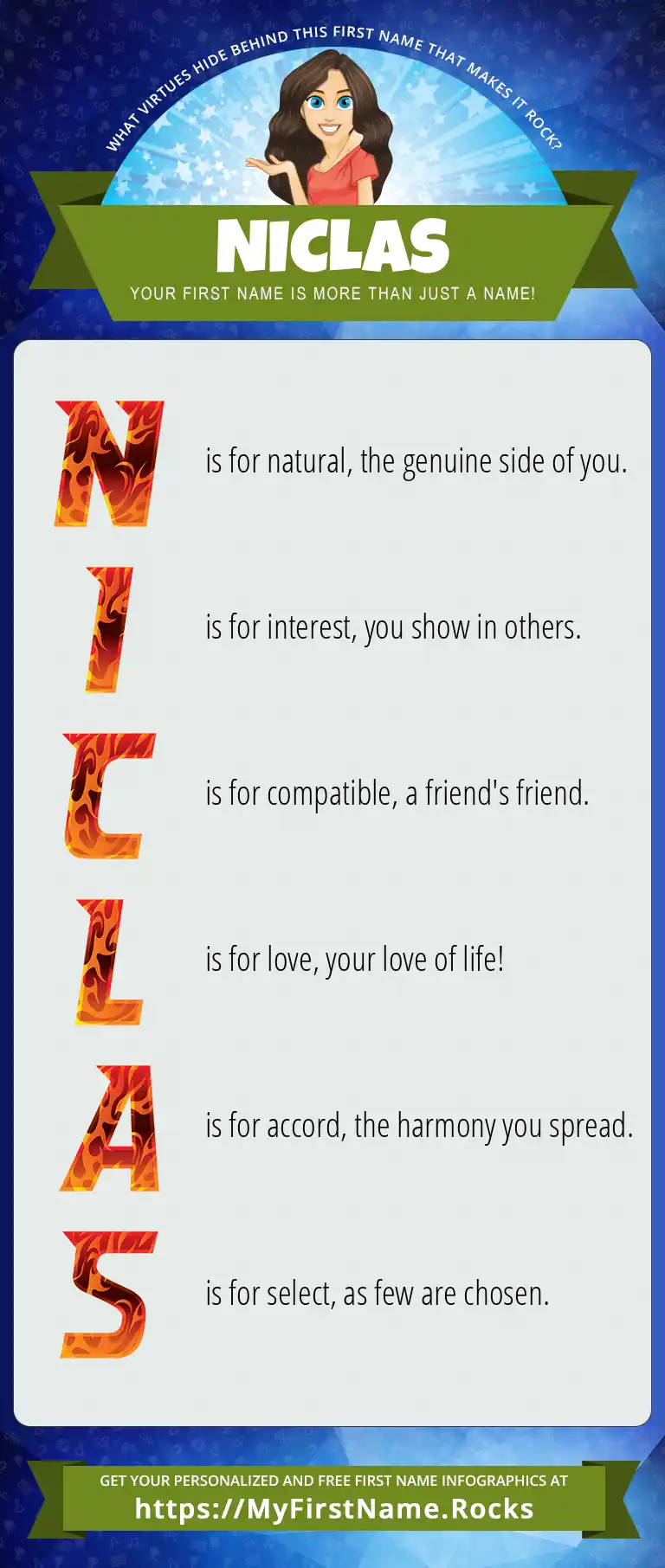 WHAT VIRTUES HIDE BEHIND THIS FIRST NAME THAT MAKES IT ROCK?

NICLAS

YOUR FIRST NAME IS MORE THAN JUST A NAME!

N is for natural, the genuine side of you.

I is for interest, you show in others.

C is for compatible, a friend's friend.

L is for love, your love of life!

A is for accord, the harmony you spread.

S is for select, as few are chosen.

GET YOUR PERSONALIZED AND FREE FIRST NAME INFOGRAPHICS AT
https://MyFirstName.Rocks