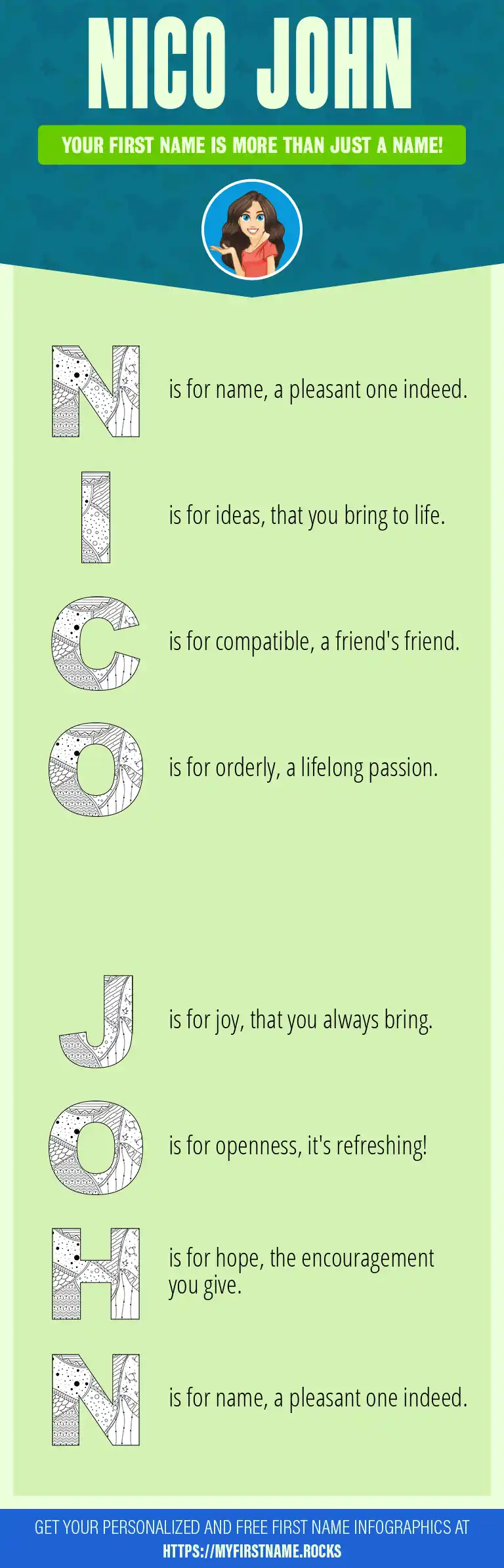 NICO JOHN

YOUR FIRST NAME IS MORE THAN JUST A NAME!

N is for name, a pleasant one indeed.

I is for ideas, that you bring to life.

C is for compatible, a friend's friend.

O is for orderly, a lifelong passion.

J is for joy, that you always bring.

O is for openness, it's refreshing!

H is for hope, the encouragement you give.

N is for name, a pleasant one indeed.

GET YOUR PERSONALIZED AND FREE FIRST NAME INFOGRAPHICS AT HTTPS://MYFIRSTNAME.ROCKS