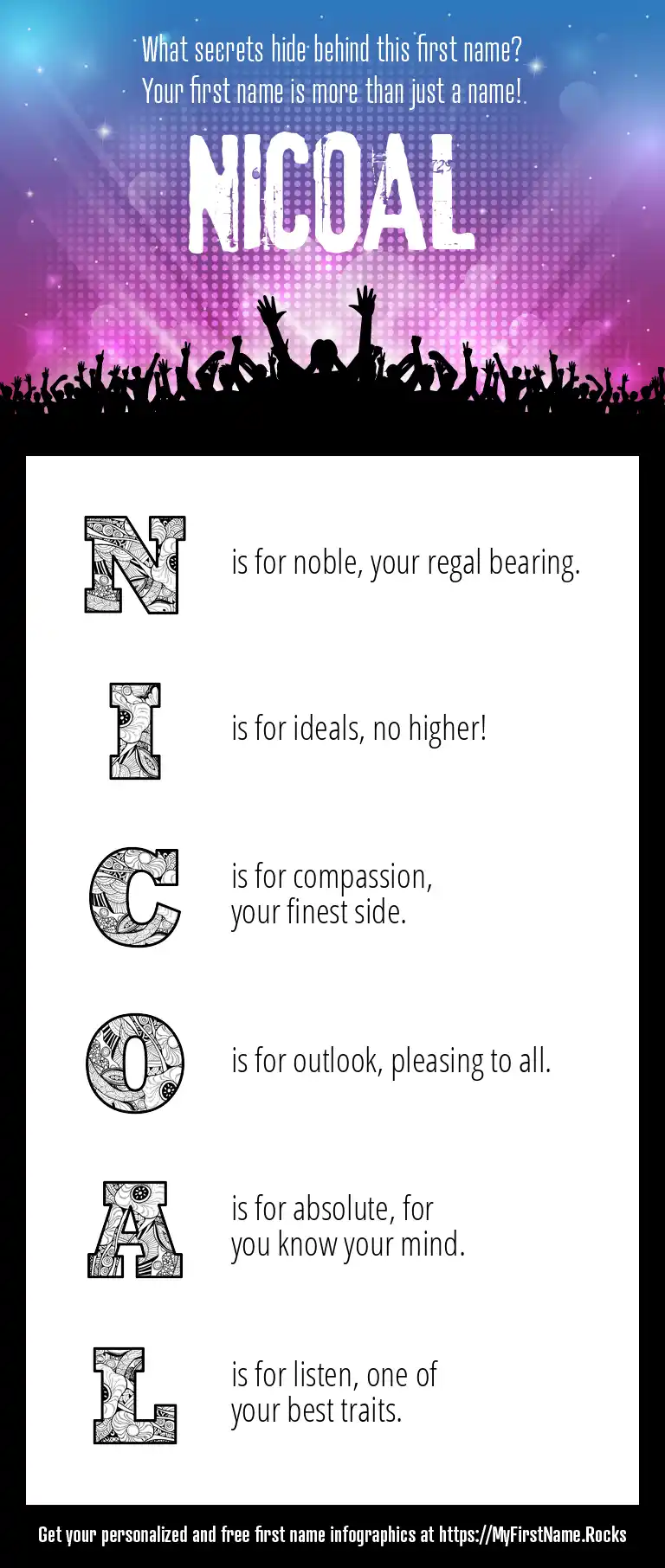 What secrets hide behind this first name?
Your first name is more than just a name!

NICOAL

N is for noble, your regal bearing.

I is for ideals, no higher!

C is for compassion, your finest side.

O is for outlook, pleasing to all.

A is for absolute, for you know your mind.

L is for listen, one of your best traits.

Get your personalized and free first name infographics at https://MyFirstName.Rocks