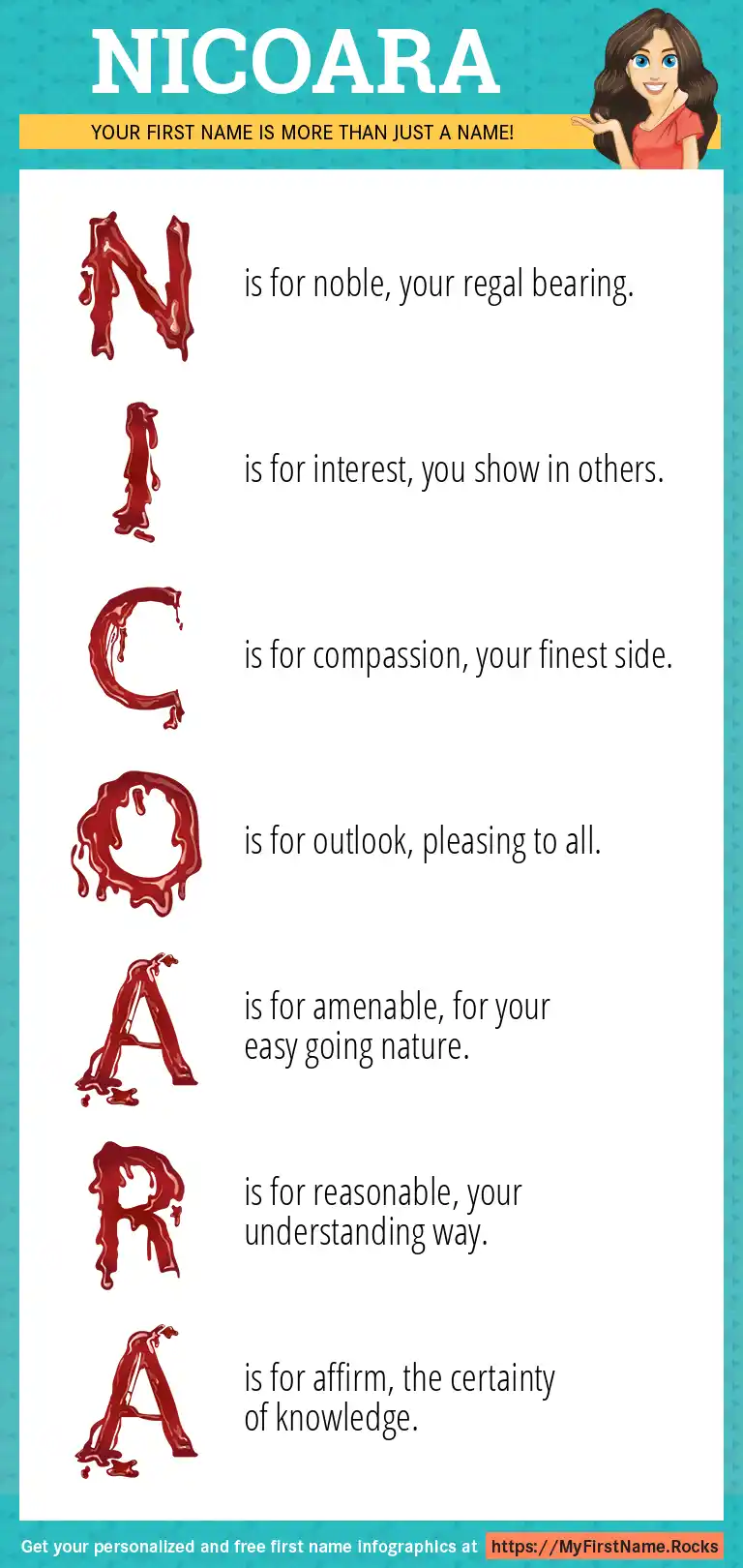 NICOARA

YOUR FIRST NAME IS MORE THAN JUST A NAME!

N is for noble, your regal bearing.

I is for interest, you show in others.

C is for compassion, your finest side.

O is for outlook, pleasing to all.

A is for amenable, for your easy going nature.

R is for reasonable, your understanding way.

A is for affirm, the certainty of knowledge.

Get your personalized and free first name infographics at https://MyFirstName.Rocks