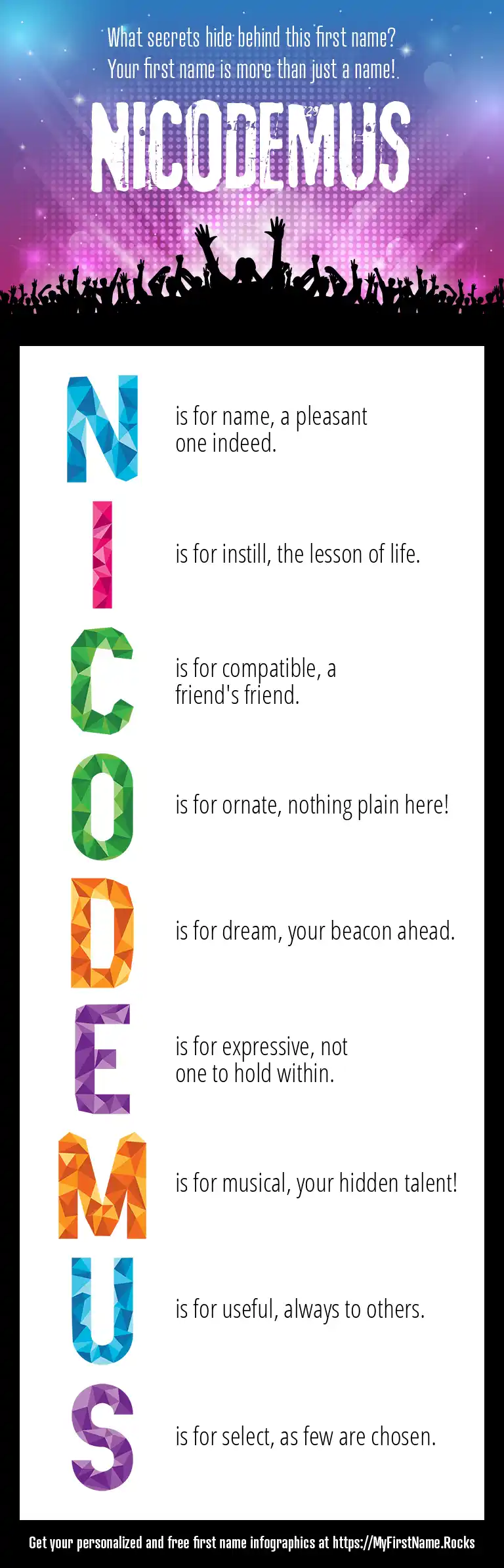 What secrets hide behind this first name?
Your first name is more than just a name!

NICODEMUS

N is for name, a pleasant one indeed.

I is for instill, the lesson of life.

C is for compatible, a friend's friend.

O is for ornate, nothing plain here!

D is for dream, your beacon ahead.

E is for expressive, not one to hold within.

M is for musical, your hidden talent!

U is for useful, always to others.

S is for select, as few are chosen.

Get your personalized and free first name infographics at https://MyFirstName.Rocks