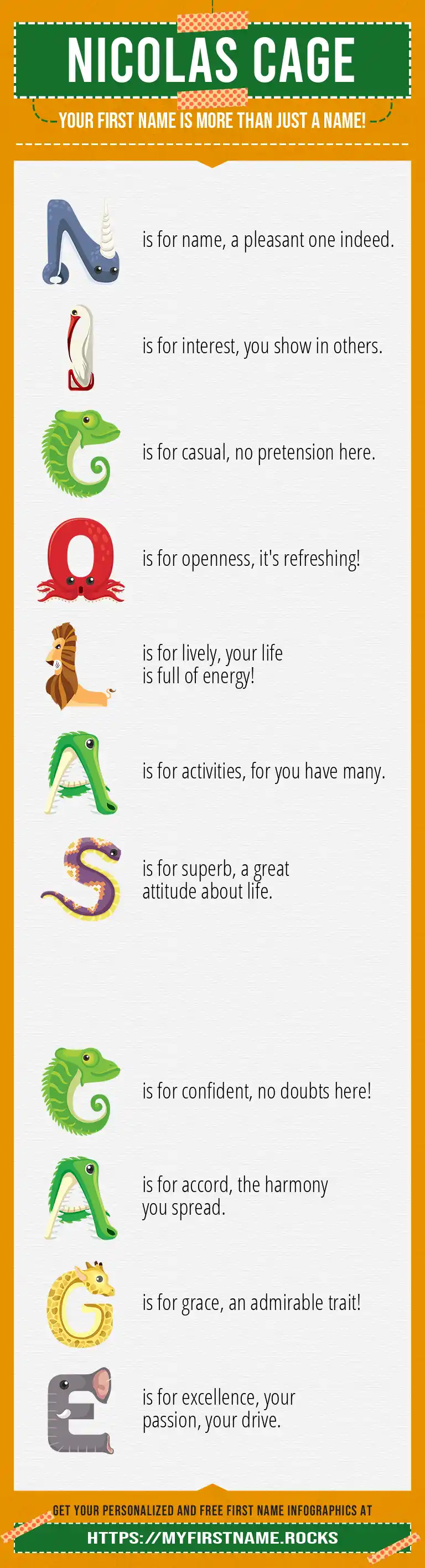 NICOLAS CAGE

YOUR FIRST NAME IS MORE THAN JUST A NAME!

N is for name, a pleasant one indeed.

I is for interest, you show in others.

C is for casual, no pretension here.

O is for openness, it's refreshing!

L is for lively, your life is full of energy!

A is for activities, for you have many.

S is for superb, a great attitude about life.

C is for confident, no doubts here!

A is for accord, the harmony you spread.

G is for grace, an admirable trait!

E is for excellence, your passion, your drive.

GET YOUR PERSONALIZED AND FREE FIRST NAME INFOGRAPHICS AT

HTTPS://MYFIRSTNAME.ROCKS