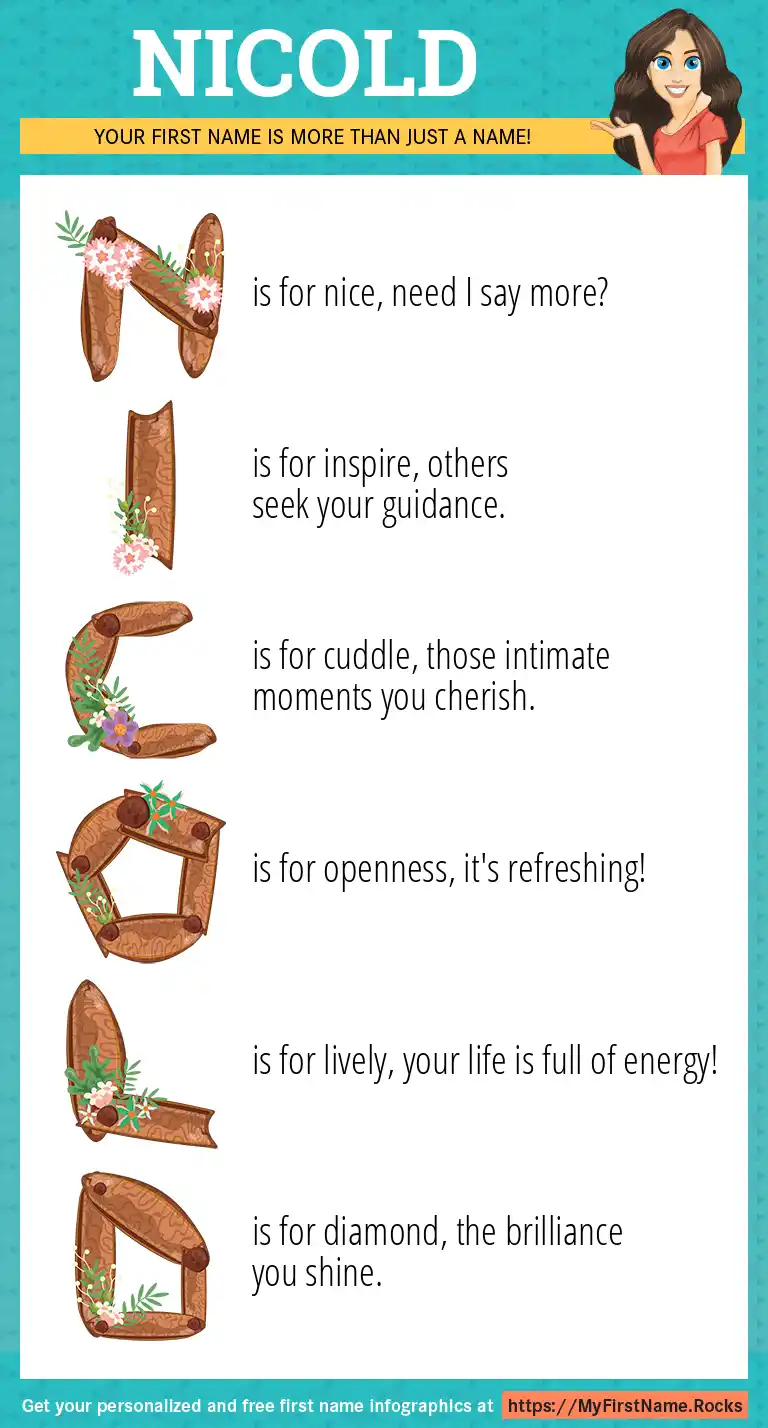 NICOLD

YOUR FIRST NAME IS MORE THAN JUST A NAME!

N is for nice, need I say more?

I is for inspire, others seek your guidance.

C is for cuddle, those intimate moments you cherish.

O is for openness, it's refreshing!

L is for lively, your life is full of energy!

D is for diamond, the brilliance you shine.

Get your personalized and free first name infographics at https://MyFirstName.Rocks