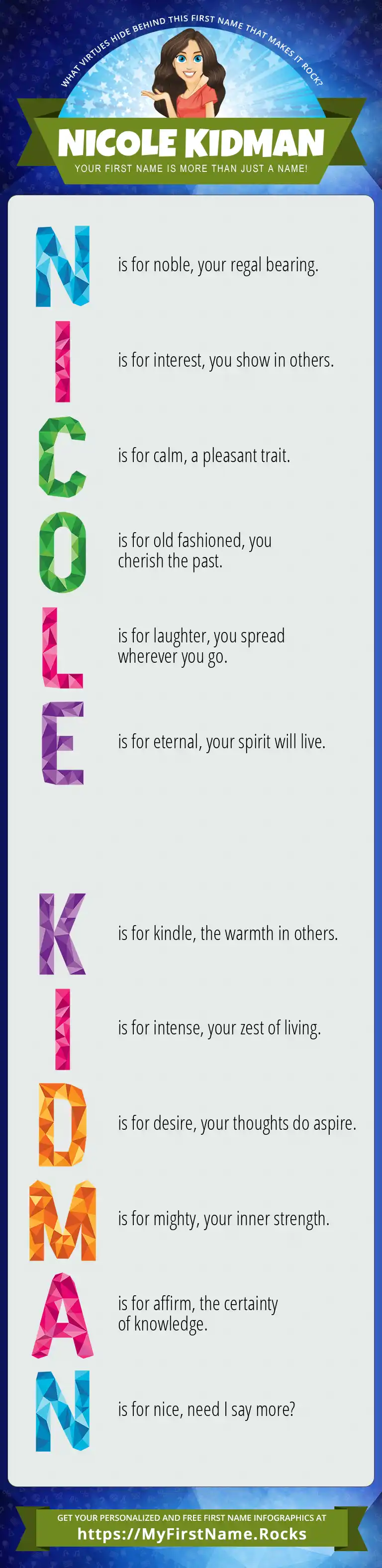 WHAT VIRTUES HIDE BEHIND THIS FIRST NAME THAT MAKES IT ROCK?

NICOLE KIDMAN

YOUR FIRST NAME IS MORE THAN JUST A NAME!

N is for noble, your regal bearing.

I is for interest, you show in others.

C is for calm, a pleasant trait.

O is for old fashioned, you cherish the past.

L is for laughter, you spread wherever you go.

E is for eternal, your spirit will live.

K is for kindle, the warmth in others.

I is for intense, your zest of living.

D is for desire, your thoughts do aspire.

M is for mighty, your inner strength.

A is for affirm, the certainty of knowledge.

N is for nice, need I say more?

GET YOUR PERSONALIZED AND FREE FIRST NAME INFOGRAPHICS AT

https://MyFirstName.Rocks