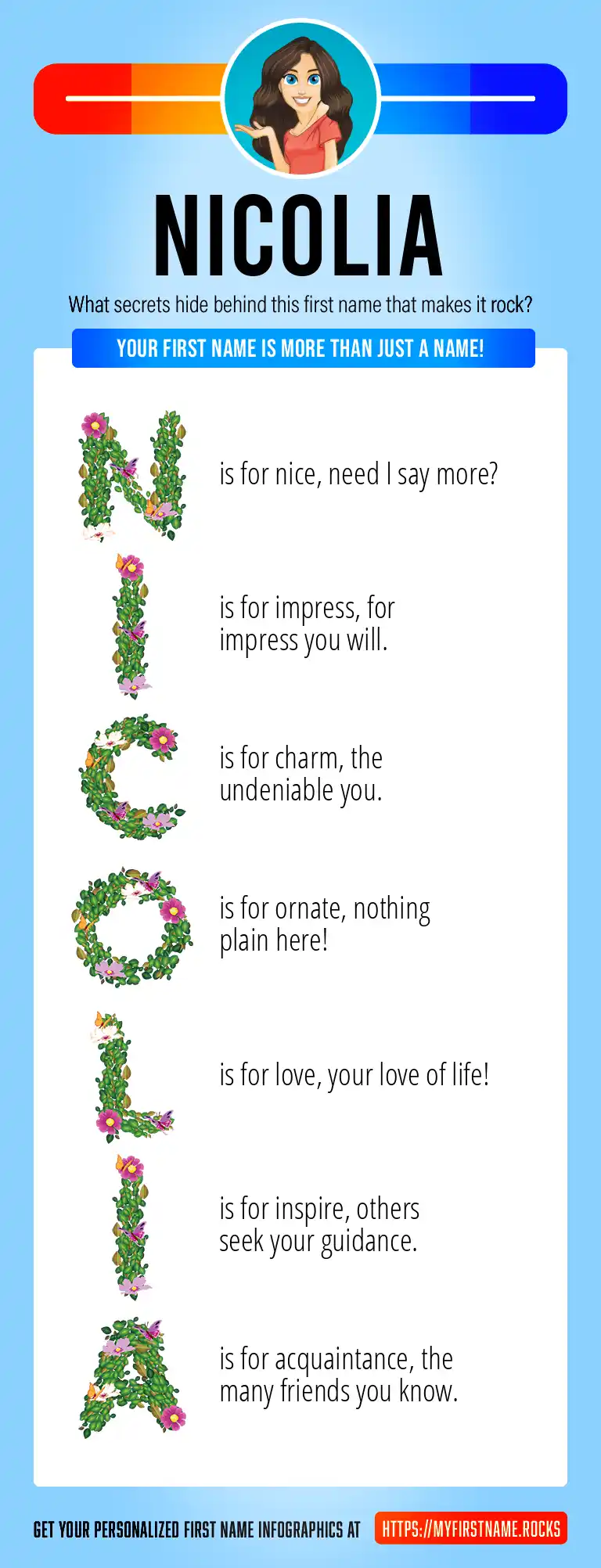 NICOLIA

What secrets hide behind this first name that makes it rock?

YOUR FIRST NAME IS MORE THAN JUST A NAME!

N is for nice, need I say more?

I is for impress, for impress you will.

C is for charm, the undeniable you.

O is for ornate, nothing plain here!

L is for love, your love of life!

I is for inspire, others seek your guidance.

A is for acquaintance, the many friends you know.

GET YOUR PERSONALIZED FIRST NAME INFOGRAPHICS AT HTTPS://MYFIRSTNAME.ROCKS