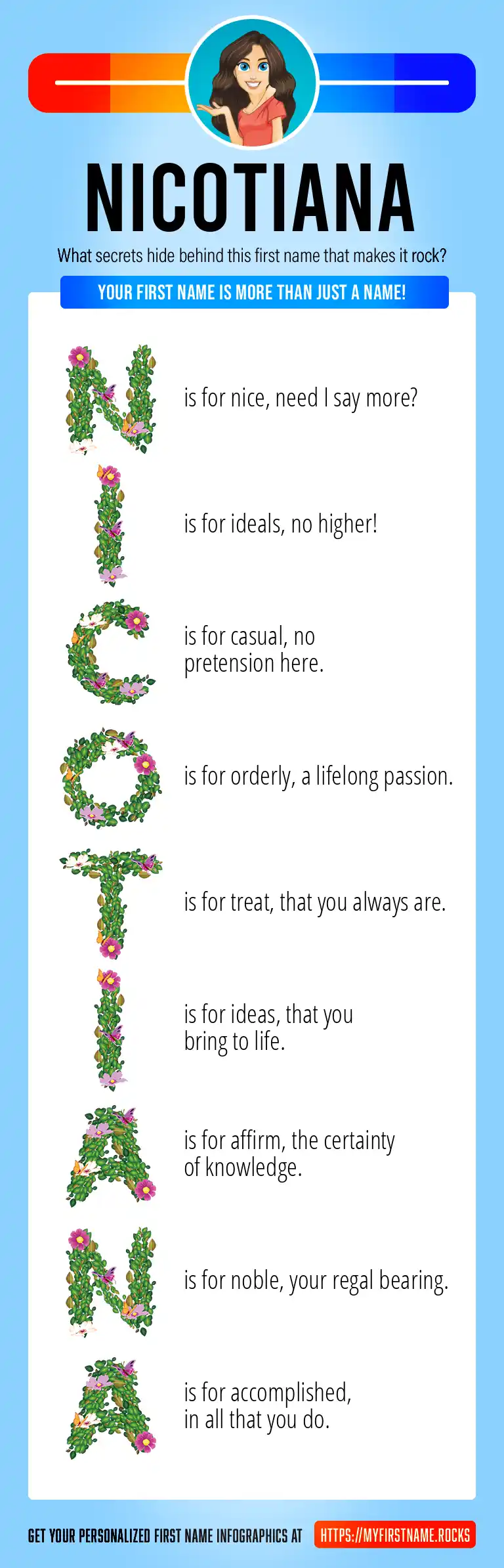 NICOTIANA

What secrets hide behind this first name that makes it rock?

YOUR FIRST NAME IS MORE THAN JUST A NAME!

N is for nice, need I say more?

I is for ideals, no higher!

C is for casual, no pretension here.

O is for orderly, a lifelong passion.

T is for treat, that you always are.

I is for ideas, that you bring to life.

A is for affirm, the certainty of knowledge.

N is for noble, your regal bearing.

A is for accomplished, in all that you do.

GET YOUR PERSONALIZED FIRST NAME INFOGRAPHICS AT HTTPS://MYFIRSTNAME.ROCKS