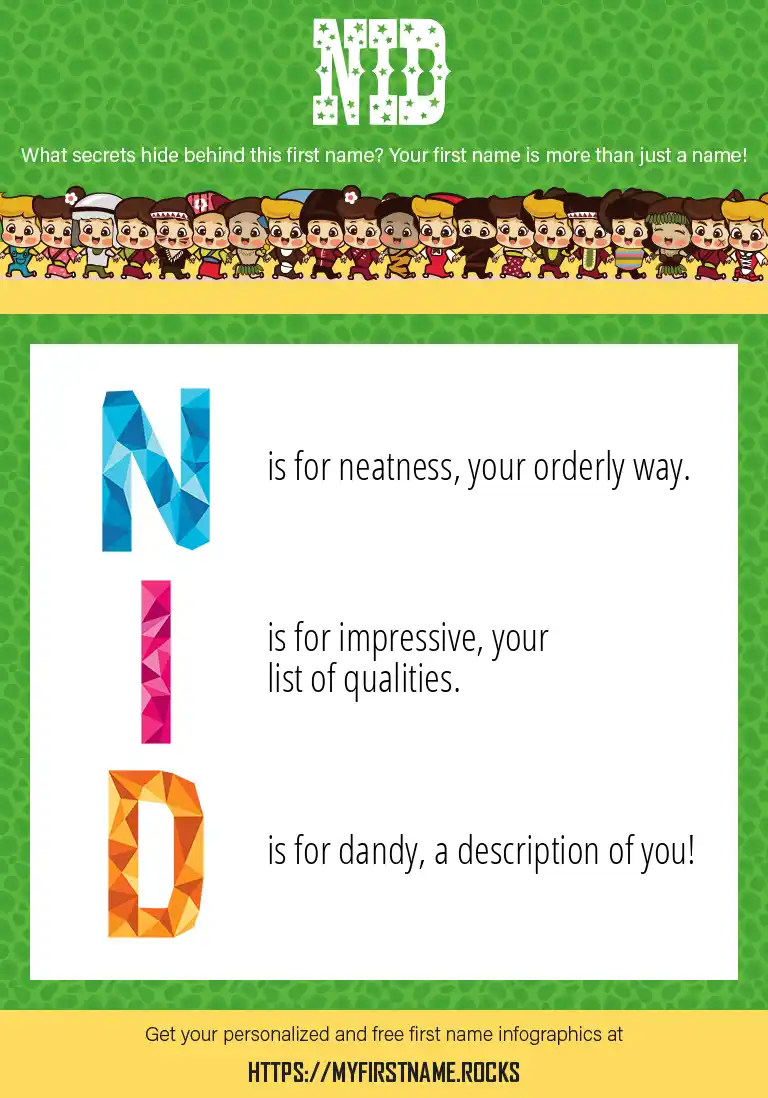 NID

What secrets hide behind this first name? Your first name is more than just a name!

N is for neatness, your orderly way.

I is for impressive, your list of qualities.

D is for dandy, a description of you!

Get your personalized and free first name infographics at

HTTPS://MYFIRSTNAME.ROCKS