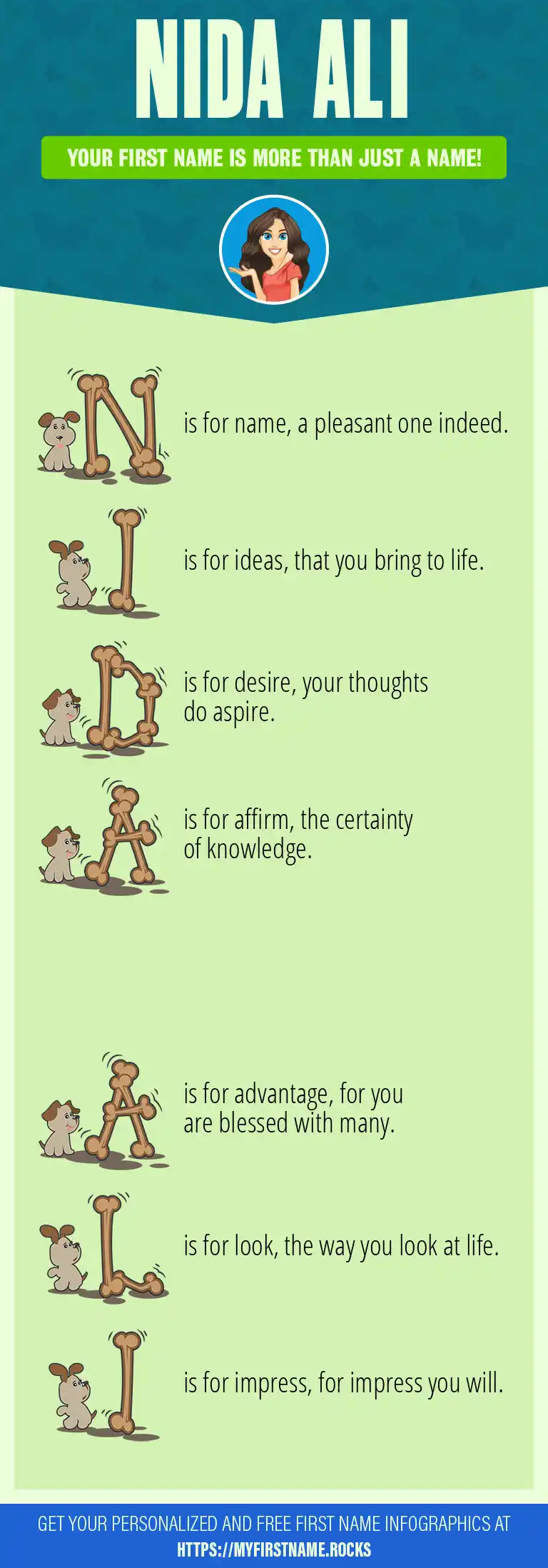 NIDA ALI

YOUR FIRST NAME IS MORE THAN JUST A NAME!

N is for name, a pleasant one indeed.

I is for ideas, that you bring to life.

D is for desire, your thoughts do aspire.

A is for affirm, the certainty of knowledge.

A is for advantage, for you are blessed with many.

L is for look, the way you look at life.

I is for impress, for impress you will.

GET YOUR PERSONALIZED AND FREE FIRST NAME INFOGRAPHICS AT HTTPS://MYFIRSTNAME.ROCKS