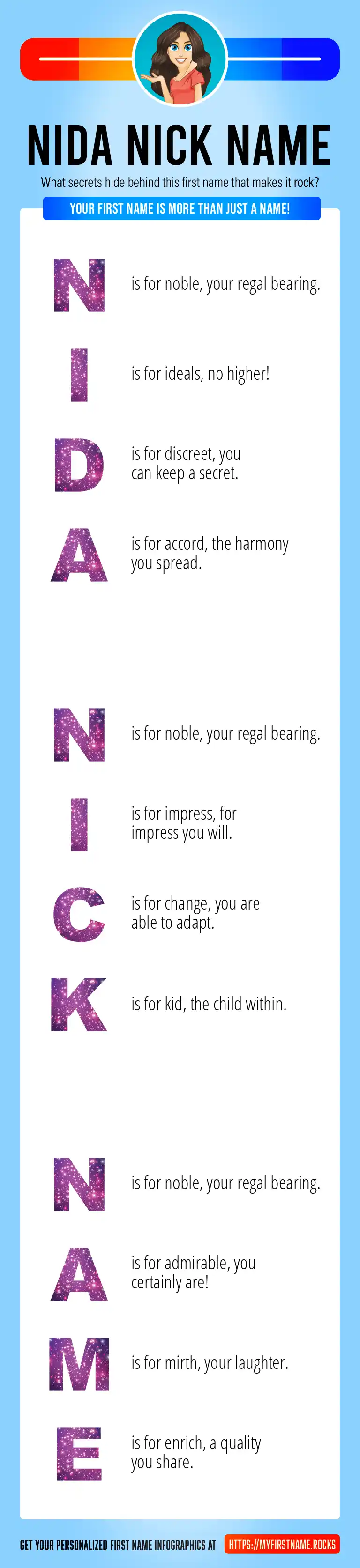 NIDA NICK NAME

What secrets hide behind this first name that makes it rock?

YOUR FIRST NAME IS MORE THAN JUST A NAME!

N is for noble, your regal bearing.

I is for ideals, no higher!

D is for discreet, you can keep a secret.

A is for accord, the harmony you spread.

N is for noble, your regal bearing.

I is for impress, for impress you will.

C is for change, you are able to adapt.

K is for kid, the child within.

N is for noble, your regal bearing.

A is for admirable, you certainly are!

M is for mirth, your laughter.

E is for enrich, a quality you share.

GET YOUR PERSONALIZED FIRST NAME INFOGRAPHICS AT HTTPS://MYFIRSTNAME.ROCKS