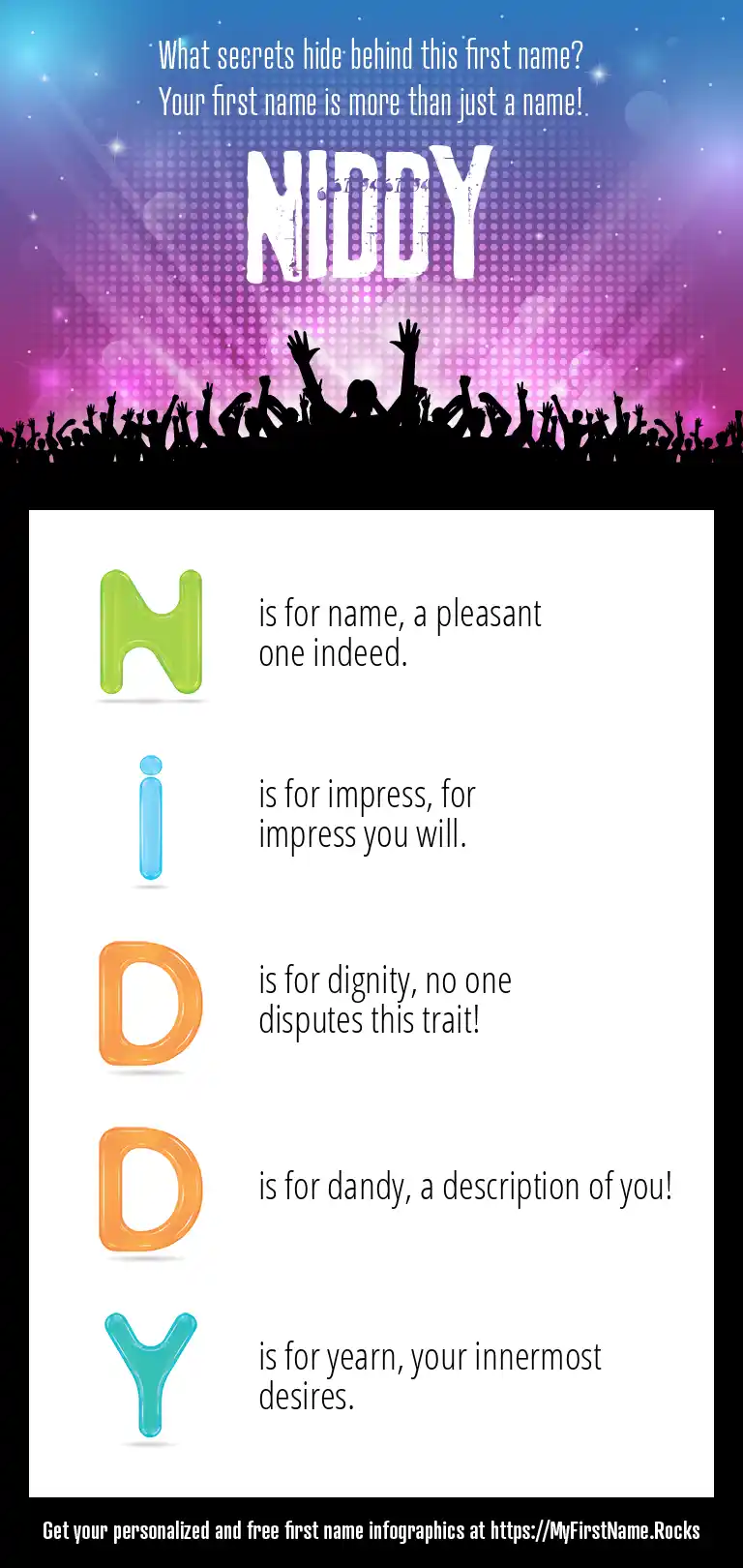 What secrets hide behind this first name?
Your first name is more than just a name!

NIDDY

N is for name, a pleasant one indeed.

i is for impress, for impress you will.

D is for dignity, no one disputes this trait!

D is for dandy, a description of you!

Y is for yearn, your innermost desires.

Get your personalized and free first name infographics at https://MyFirstName.Rocks