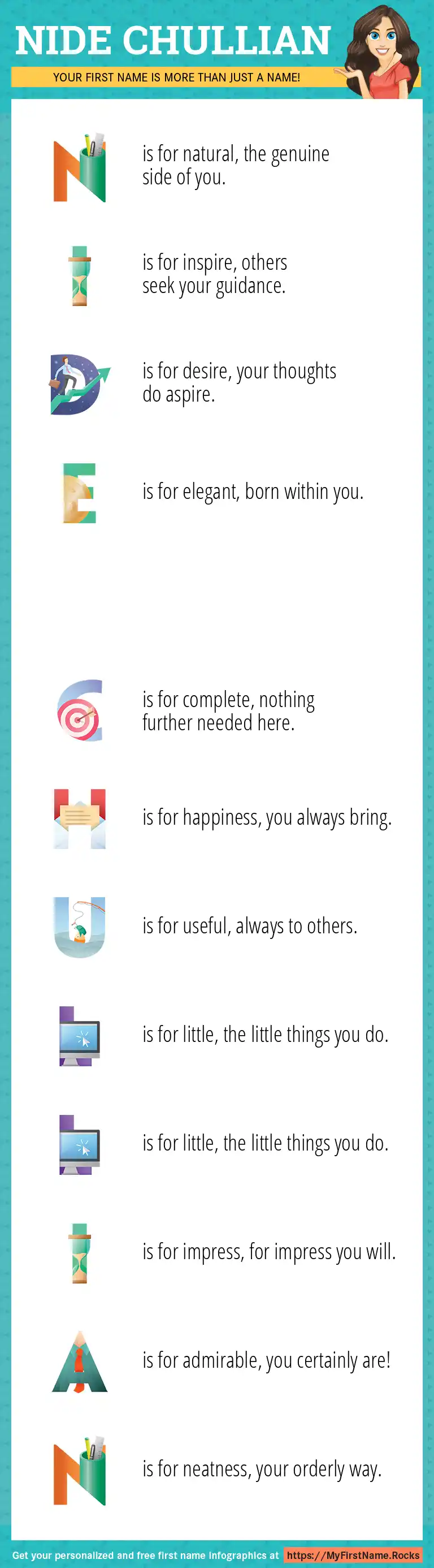 NIDE CHULLIAN

YOUR FIRST NAME IS MORE THAN JUST A NAME!

N is for natural, the genuine side of you.

I is for inspire, others seek your guidance.

D is for desire, your thoughts do aspire.

E is for elegant, born within you.

C is for complete, nothing further needed here.

H is for happiness, you always bring.

U is for useful, always to others.

L is for little, the little things you do.

L is for little, the little things you do.

I is for impress, for impress you will.

A is for admirable, you certainly are!

N is for neatness, your orderly way.

Get your personalized and free first name infographics at https://MyFirstName.Rocks