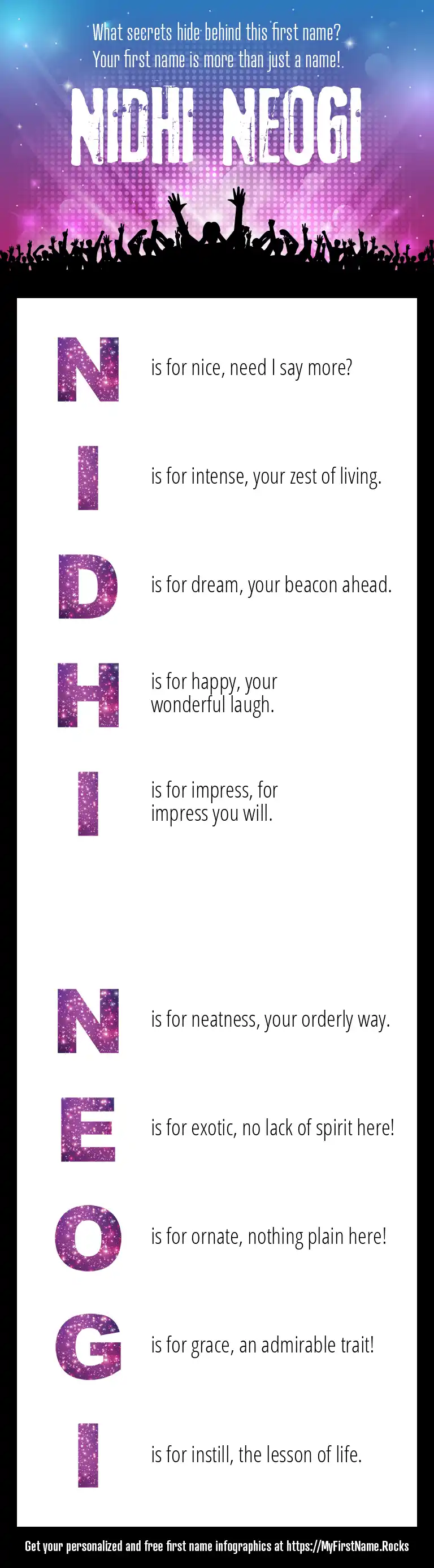 What secrets hide behind this first name?
Your first name is more than just a name!

NIDHI NEOGI

N is for nice, need I say more?

I is for intense, your zest of living.

D is for dream, your beacon ahead.

H is for happy, your wonderful laugh.

I is for impress, for impress you will.

N is for neatness, your orderly way.

E is for exotic, no lack of spirit here!

O is for ornate, nothing plain here!

G is for grace, an admirable trait!

I is for instill, the lesson of life.

Get your personalized and free first name infographics at https://MyFirstName.Rocks