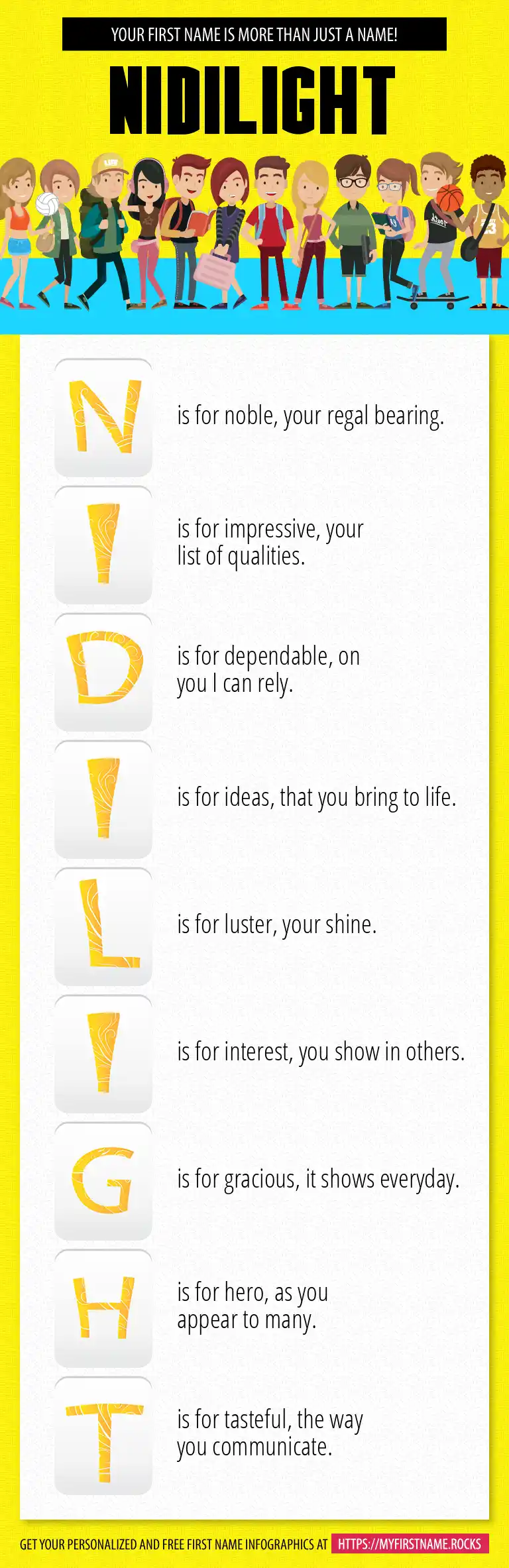 YOUR FIRST NAME IS MORE THAN JUST A NAME!

NIDILIGHT

N is for noble, your regal bearing.

I is for impressive, your list of qualities.

D is for dependable, on you I can rely.

I is for ideas, that you bring to life.

L is for luster, your shine.

I is for interest, you show in others.

G is for gracious, it shows everyday.

H is for hero, as you appear to many.

T is for tasteful, the way you communicate.

GET YOUR PERSONALIZED AND FREE FIRST NAME INFOGRAPHICS AT HTTPS://MYFIRSTNAME.ROCKS