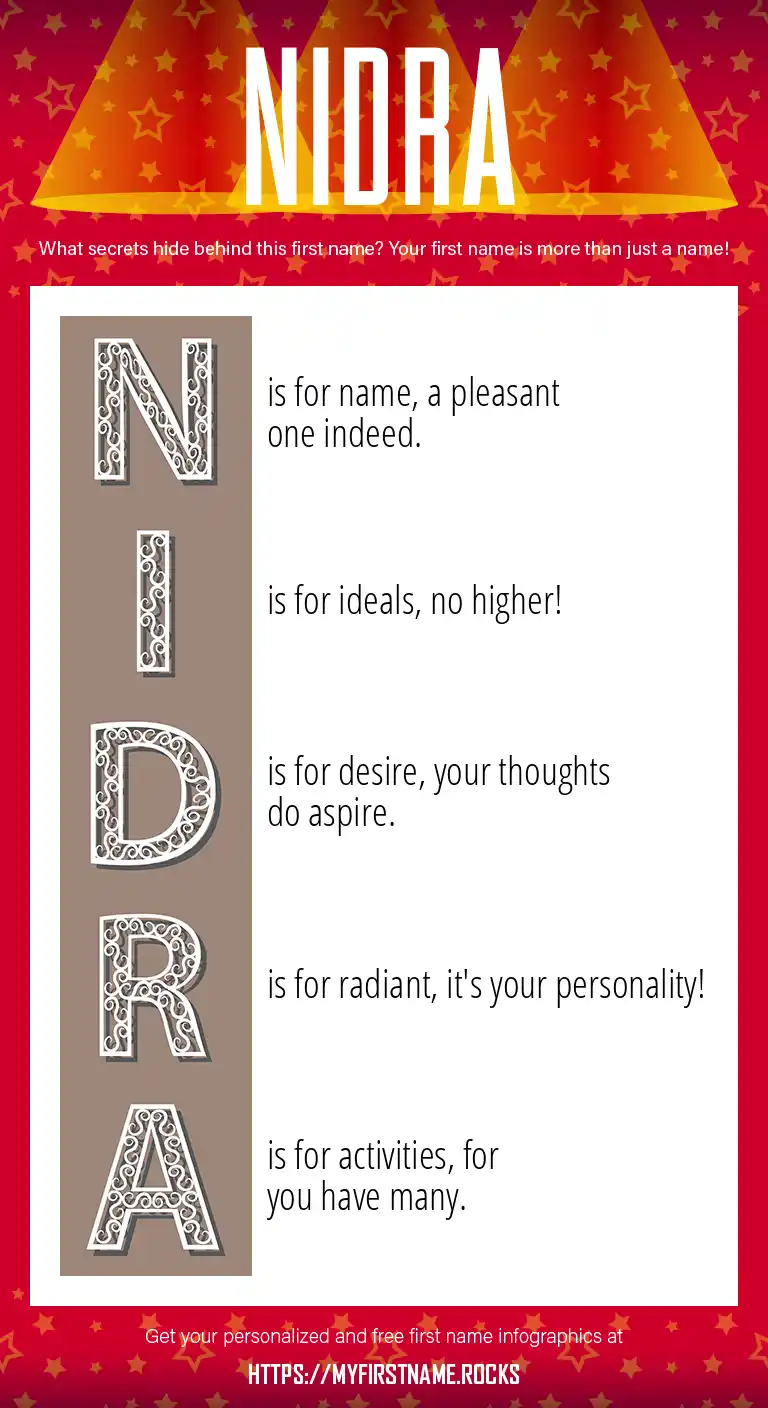 NIDRA

What secrets hide behind this first name? Your first name is more than just a name!

N is for name, a pleasant one indeed.

I is for ideals, no higher!

D is for desire, your thoughts do aspire.

R is for radiant, it's your personality!

A is for activities, for you have many.

Get your personalized and free first name infographics at

HTTPS://MYFIRSTNAME.ROCKS