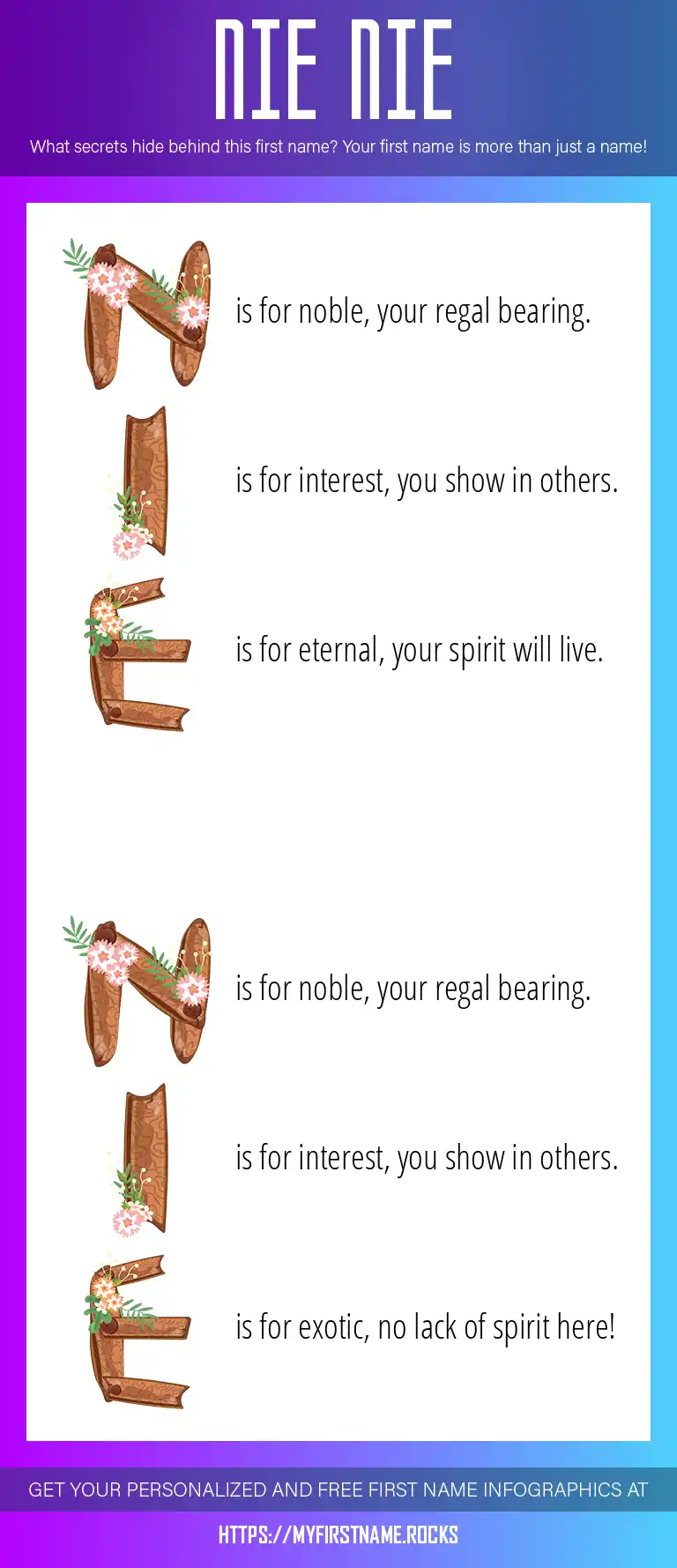 NIE NIE

What secrets hide behind this first name? Your first name is more than just a name!

N is for noble, your regal bearing.

I is for interest, you show in others.

E is for eternal, your spirit will live.

N is for noble, your regal bearing.

I is for interest, you show in others.

E is for exotic, no lack of spirit here!

GET YOUR PERSONALIZED AND FREE FIRST NAME INFOGRAPHICS AT

HTTPS://MYFIRSTNAME.ROCKS