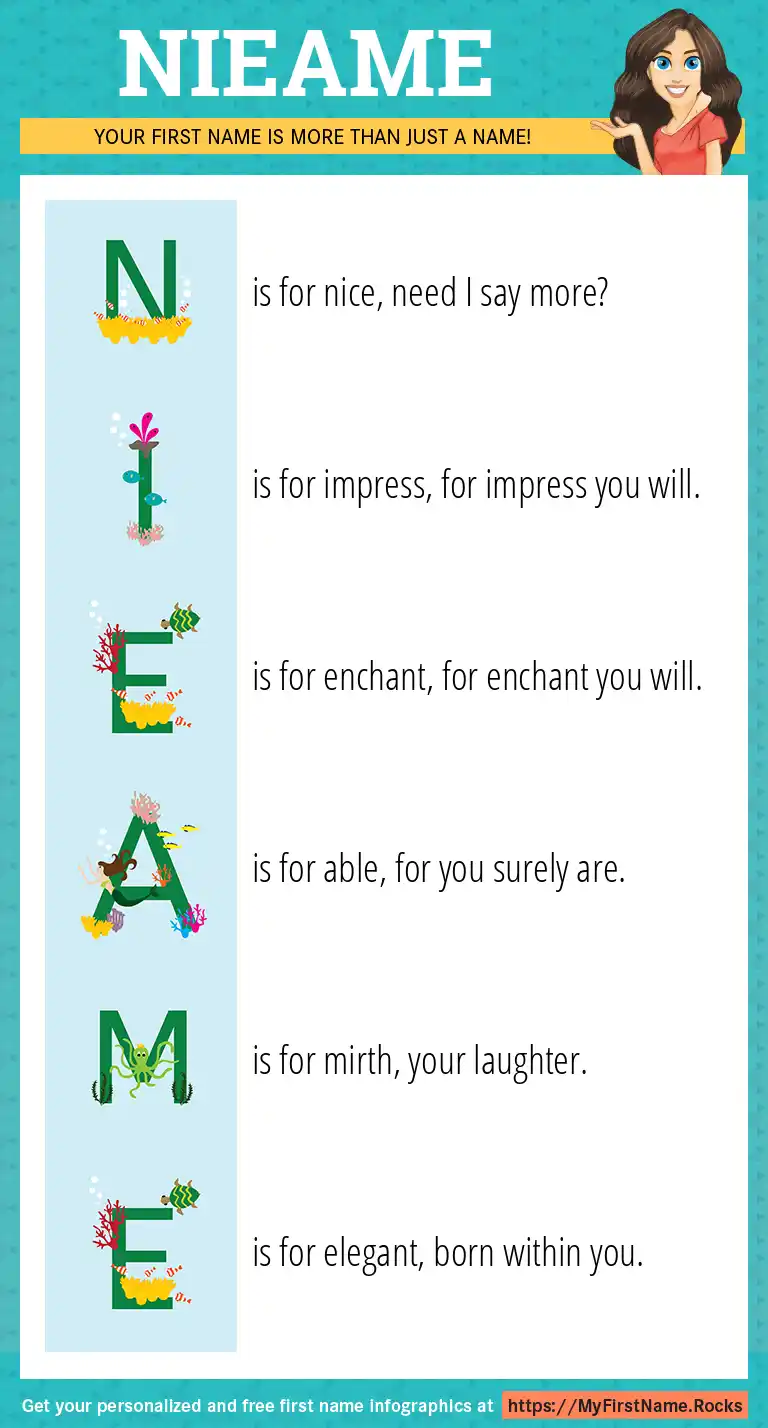 NIEAME

YOUR FIRST NAME IS MORE THAN JUST A NAME!

N is for nice, need I say more?

I is for impress, for impress you will.

E is for enchant, for enchant you will.

A is for able, for you surely are.

M is for mirth, your laughter.

E is for elegant, born within you.

Get your personalized and free first name infographics at https://MyFirstName.Rocks