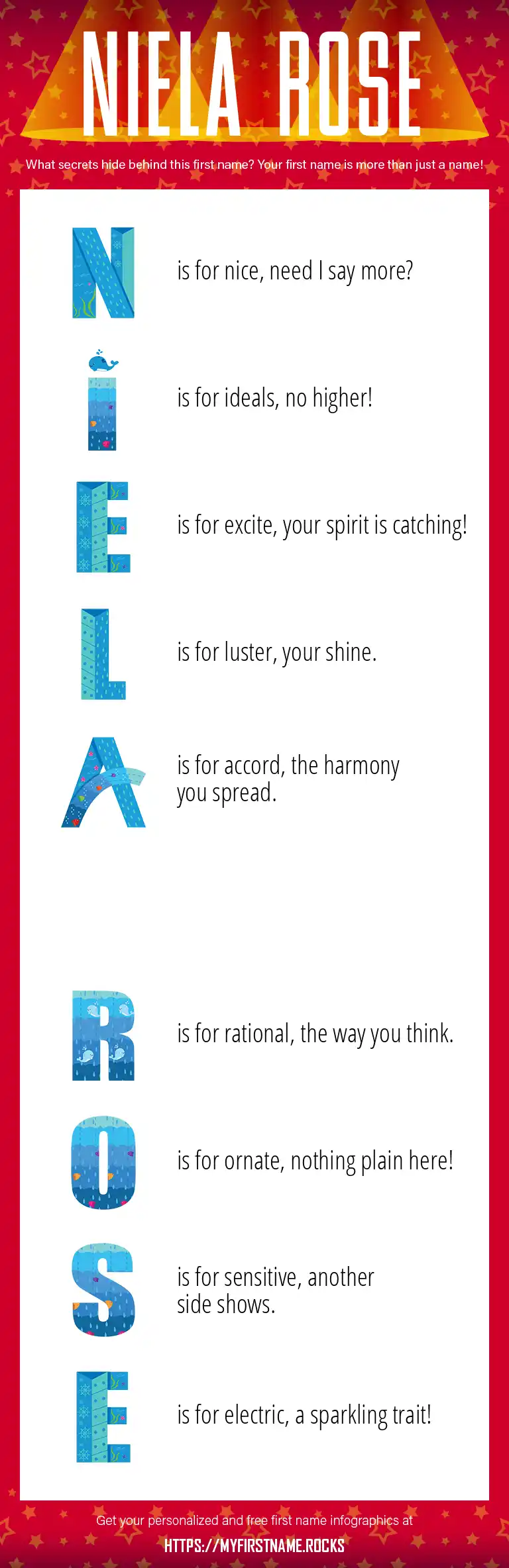 NIELA ROSE

What secrets hide behind this first name? Your first name is more than just a name!

N is for nice, need I say more?

I is for ideals, no higher!

E is for excite, your spirit is catching!

L is for luster, your shine.

A is for accord, the harmony you spread.

R is for rational, the way you think.

O is for ornate, nothing plain here!

S is for sensitive, another side shows.

E is for electric, a sparkling trait!

Get your personalized and free first name infographics at

HTTPS://MYFIRSTNAME.ROCKS