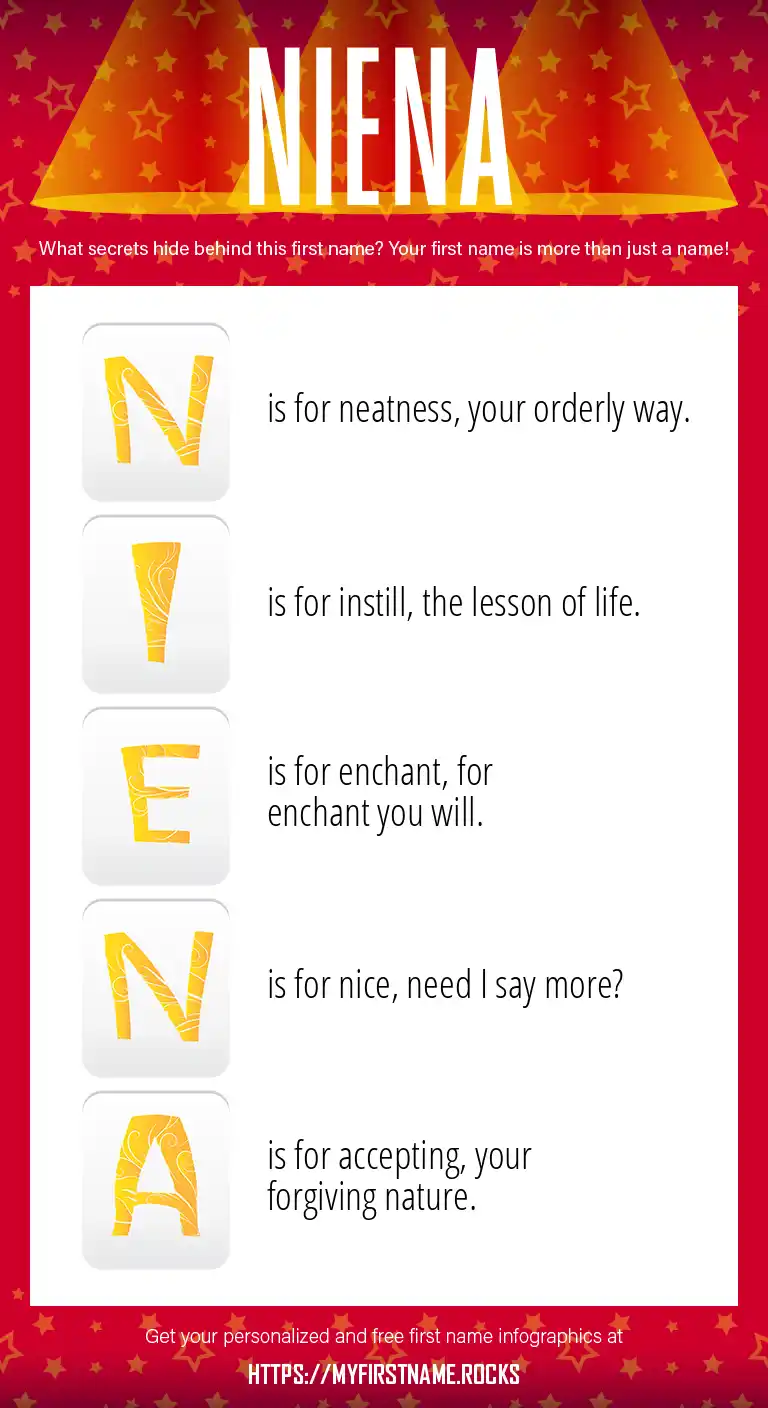 NIENA

What secrets hide behind this first name? Your first name is more than just a name!

N is for neatness, your orderly way.

I is for instill, the lesson of life.

E is for enchant, for enchant you will.

N is for nice, need I say more?

A is for accepting, your forgiving nature.

Get your personalized and free first name infographics at

HTTPS://MYFIRSTNAME.ROCKS