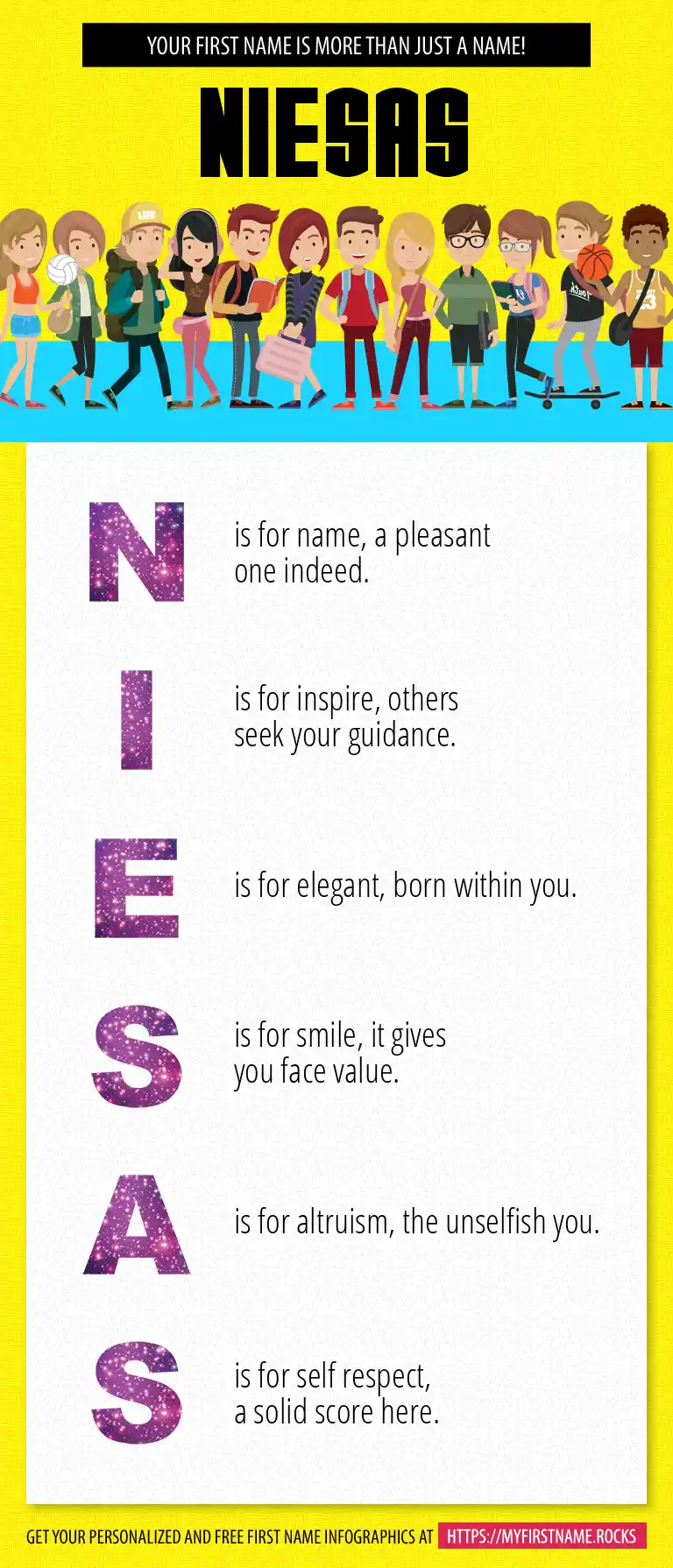 YOUR FIRST NAME IS MORE THAN JUST A NAME!

NIESAS

N is for name, a pleasant one indeed.

I is for inspire, others seek your guidance.

E is for elegant, born within you.

S is for smile, it gives you face value.

A is for altruism, the unselfish you.

S is for self respect, a solid score here.

GET YOUR PERSONALIZED AND FREE FIRST NAME INFOGRAPHICS AT HTTPS://MYFIRSTNAME.ROCKS