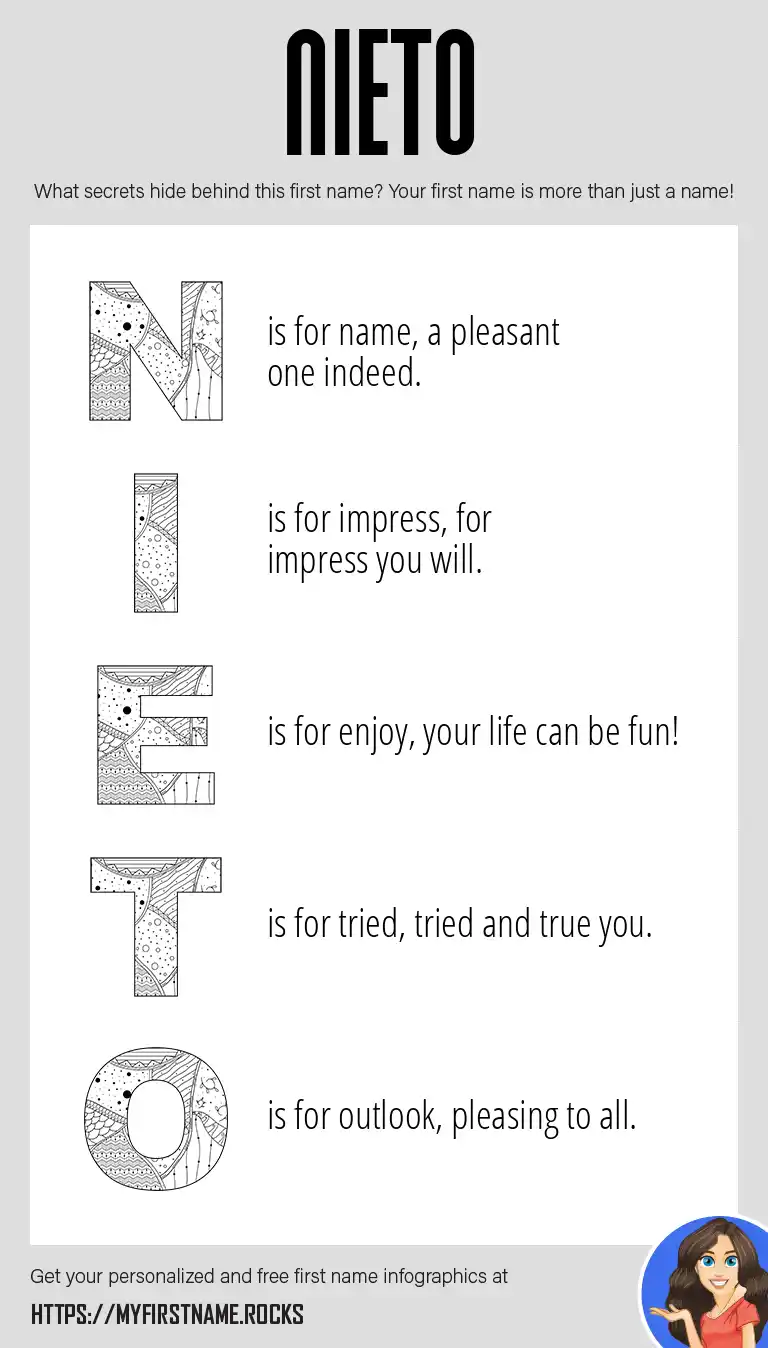 NIETO

What secrets hide behind this first name? Your first name is more than just a name!

N is for name, a pleasant one indeed.

I is for impress, for impress you will.

E is for enjoy, your life can be fun!

T is for tried, tried and true you.

O is for outlook, pleasing to all.

Get your personalized and free first name infographics at

HTTPS://MYFIRSTNAME.ROCKS