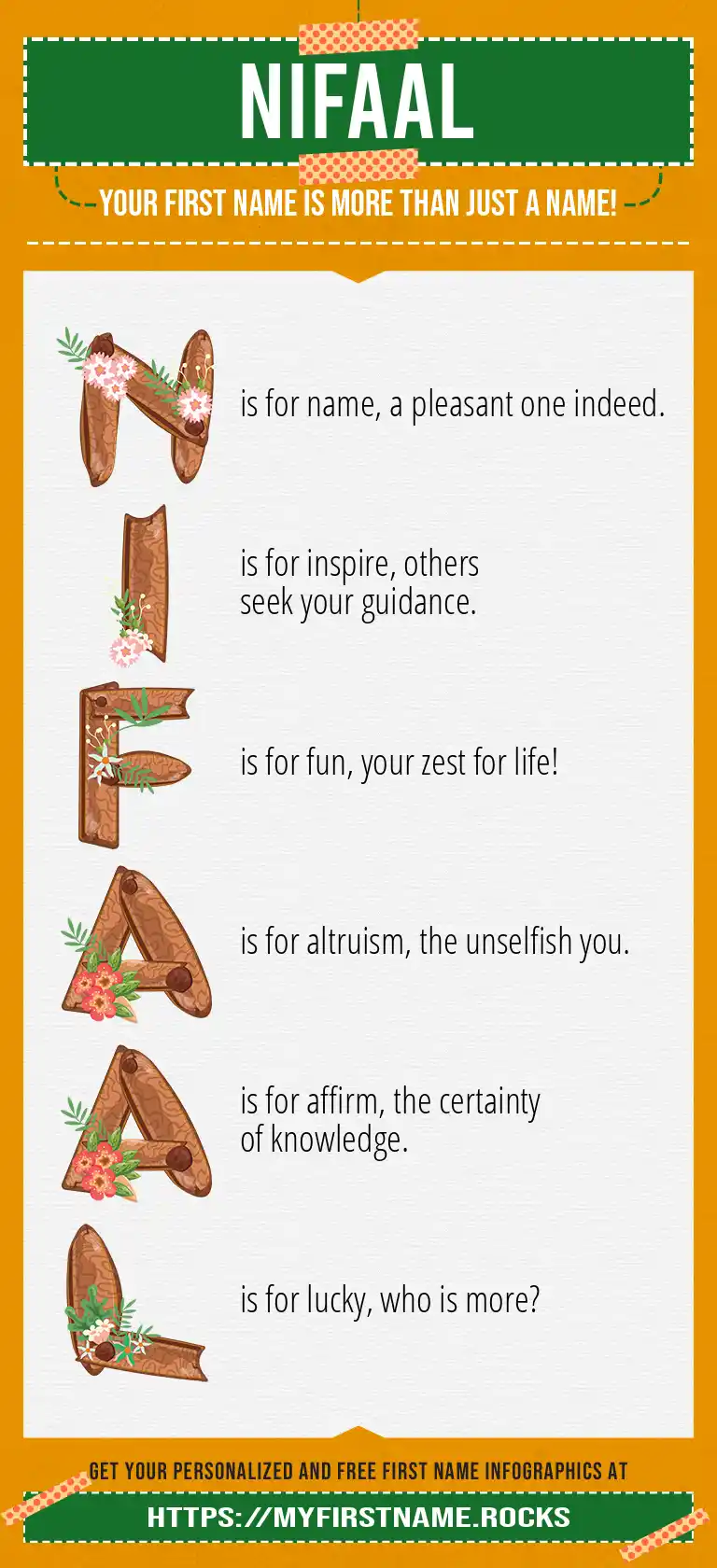 NIFAAL

YOUR FIRST NAME IS MORE THAN JUST A NAME!

N is for name, a pleasant one indeed.

I is for inspire, others seek your guidance.

F is for fun, your zest for life!

A is for altruism, the unselfish you.

A is for affirm, the certainty of knowledge.

L is for lucky, who is more?

GET YOUR PERSONALIZED AND FREE FIRST NAME INFOGRAPHICS AT

HTTPS://MYFIRSTNAME.ROCKS