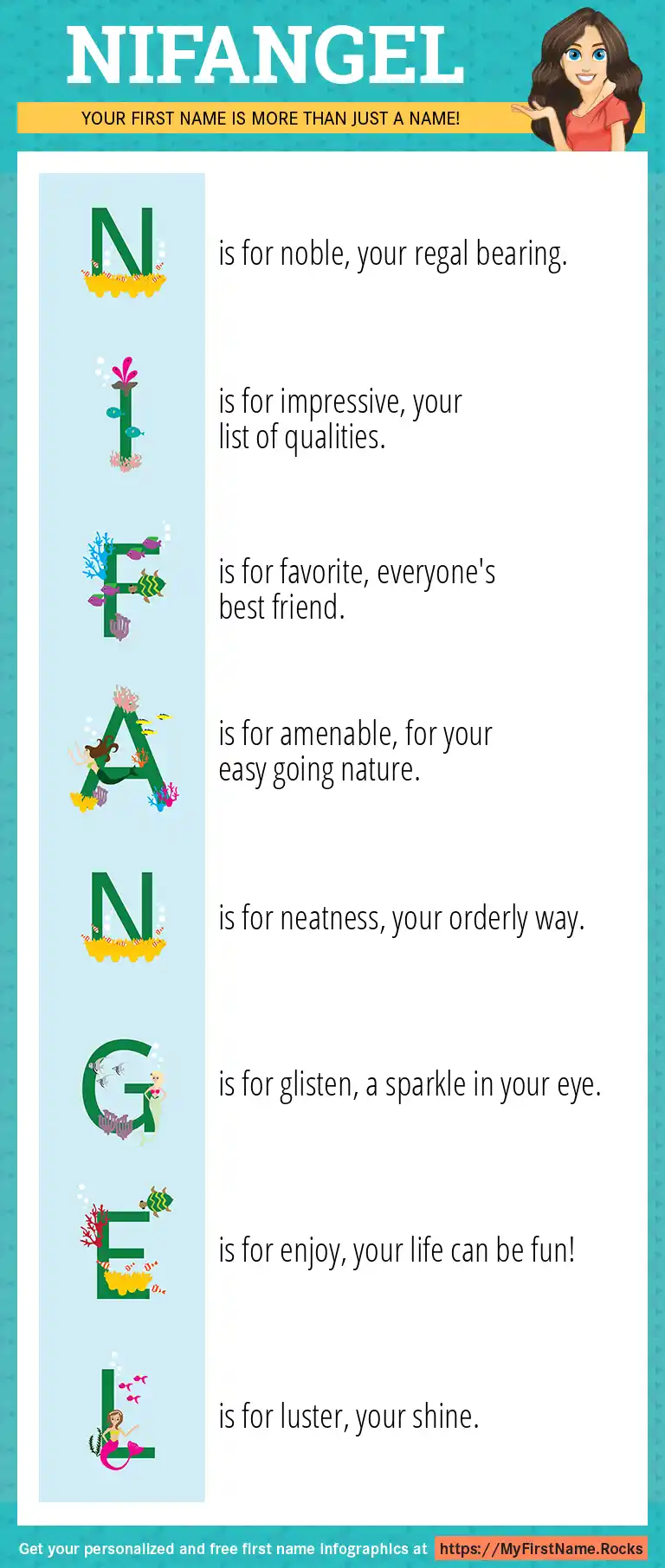 NIFANGEL

YOUR FIRST NAME IS MORE THAN JUST A NAME!

N is for noble, your regal bearing.

I is for impressive, your list of qualities.

F is for favorite, everyone's best friend.

A is for amenable, for your easy going nature.

N is for neatness, your orderly way.

G is for glisten, a sparkle in your eye.

E is for enjoy, your life can be fun!

L is for luster, your shine.

Get your personalized and free first name infographics at https://MyFirstName.Rocks