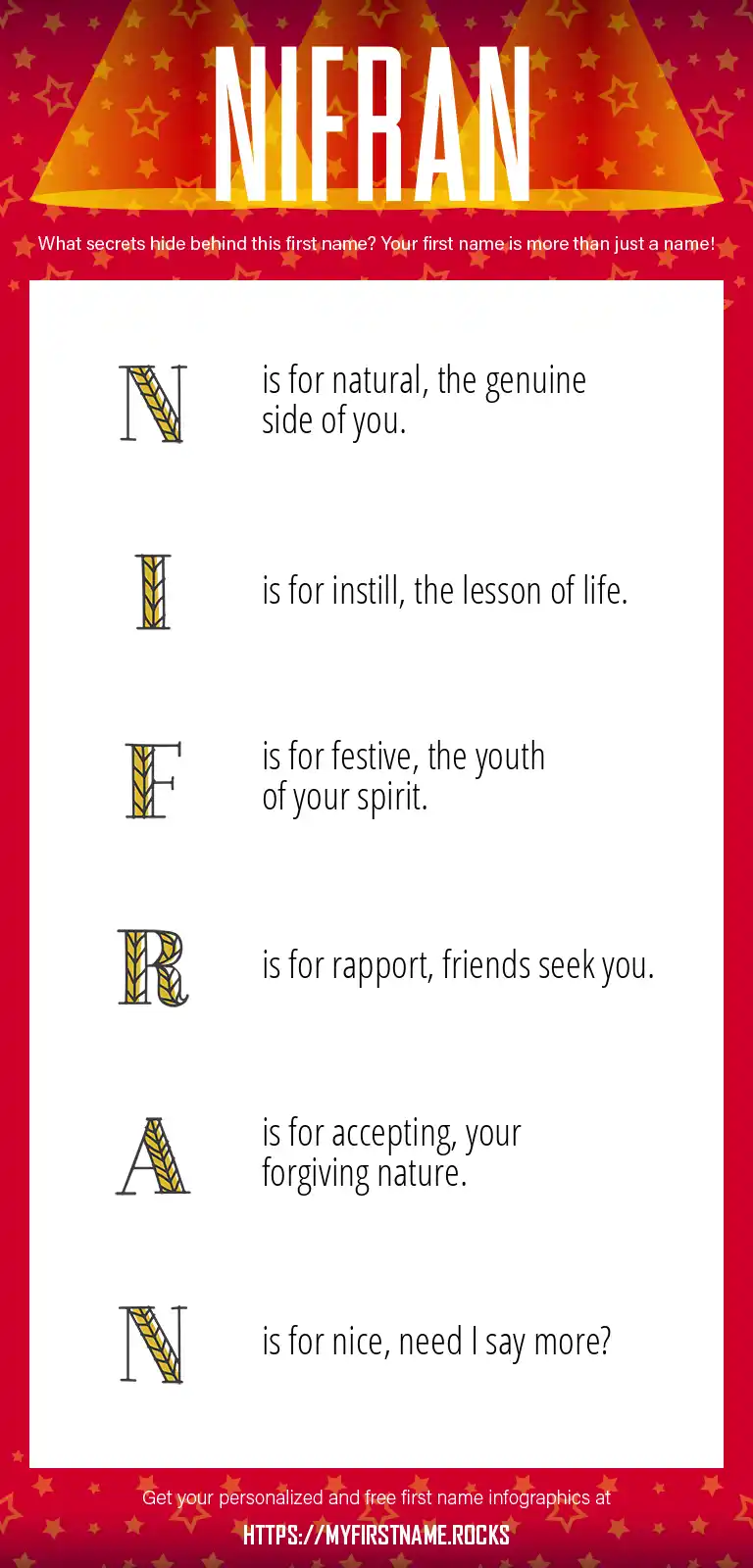 NIFRAN

What secrets hide behind this first name? Your first name is more than just a name!

N is for natural, the genuine side of you.

I is for instill, the lesson of life.

F is for festive, the youth of your spirit.

R is for rapport, friends seek you.

A is for accepting, your forgiving nature.

N is for nice, need I say more?

Get your personalized and free first name infographics at

HTTPS://MYFIRSTNAME.ROCKS