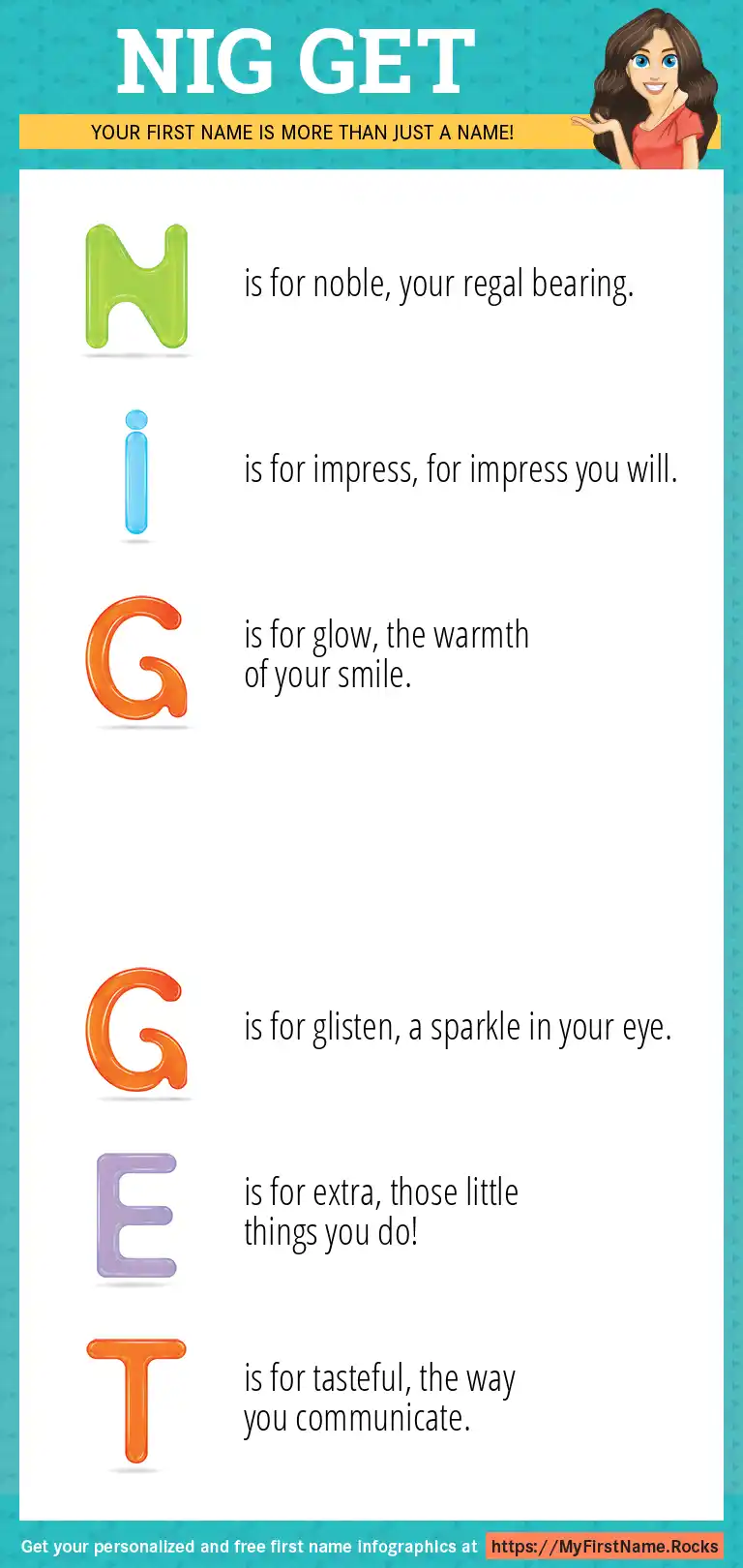 NIG GET

YOUR FIRST NAME IS MORE THAN JUST A NAME!

N is for noble, your regal bearing.

i is for impress, for impress you will.

G is for glow, the warmth of your smile.

G is for glisten, a sparkle in your eye.

E is for extra, those little things you do!

T is for tasteful, the way you communicate.

Get your personalized and free first name infographics at https://MyFirstName.Rocks