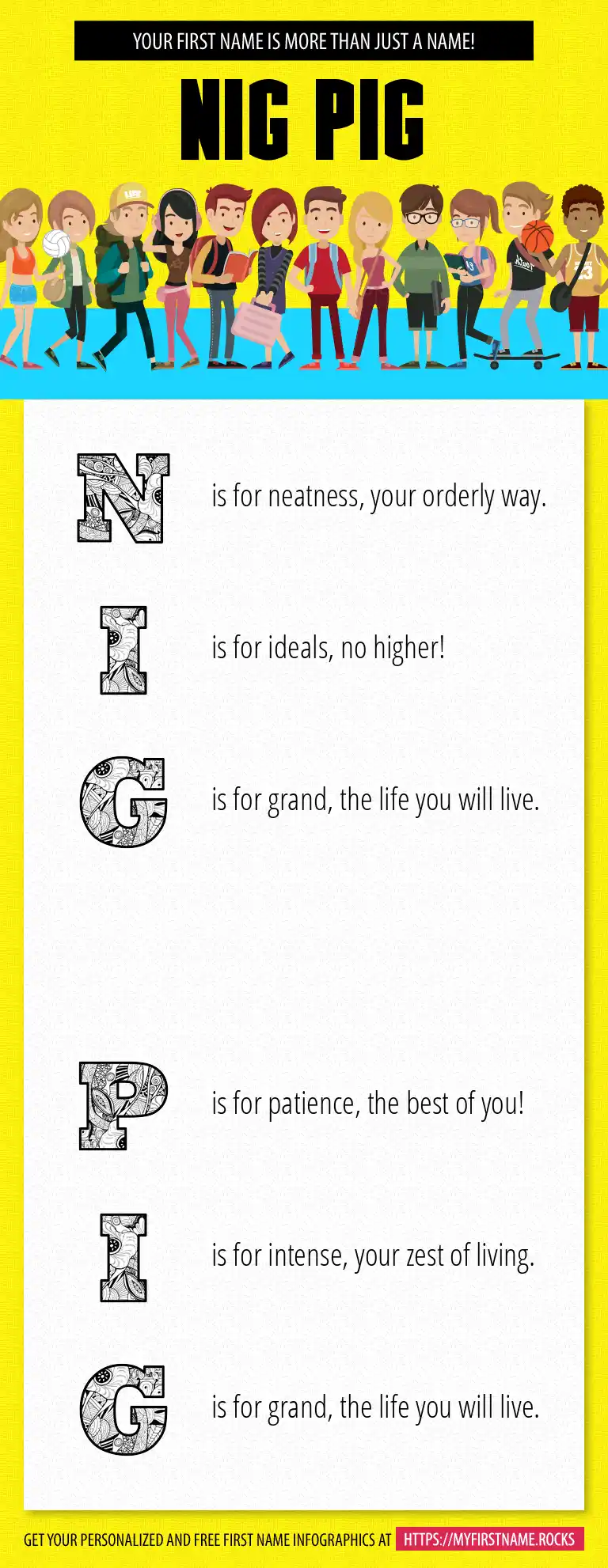 YOUR FIRST NAME IS MORE THAN JUST A NAME!

NIG PIG

N is for neatness, your orderly way.

I is for ideals, no higher!

G is for grand, the life you will live.

P is for patience, the best of you!

I is for intense, your zest of living.

G is for grand, the life you will live.

GET YOUR PERSONALIZED AND FREE FIRST NAME INFOGRAPHICS AT HTTPS://MYFIRSTNAME.ROCKS