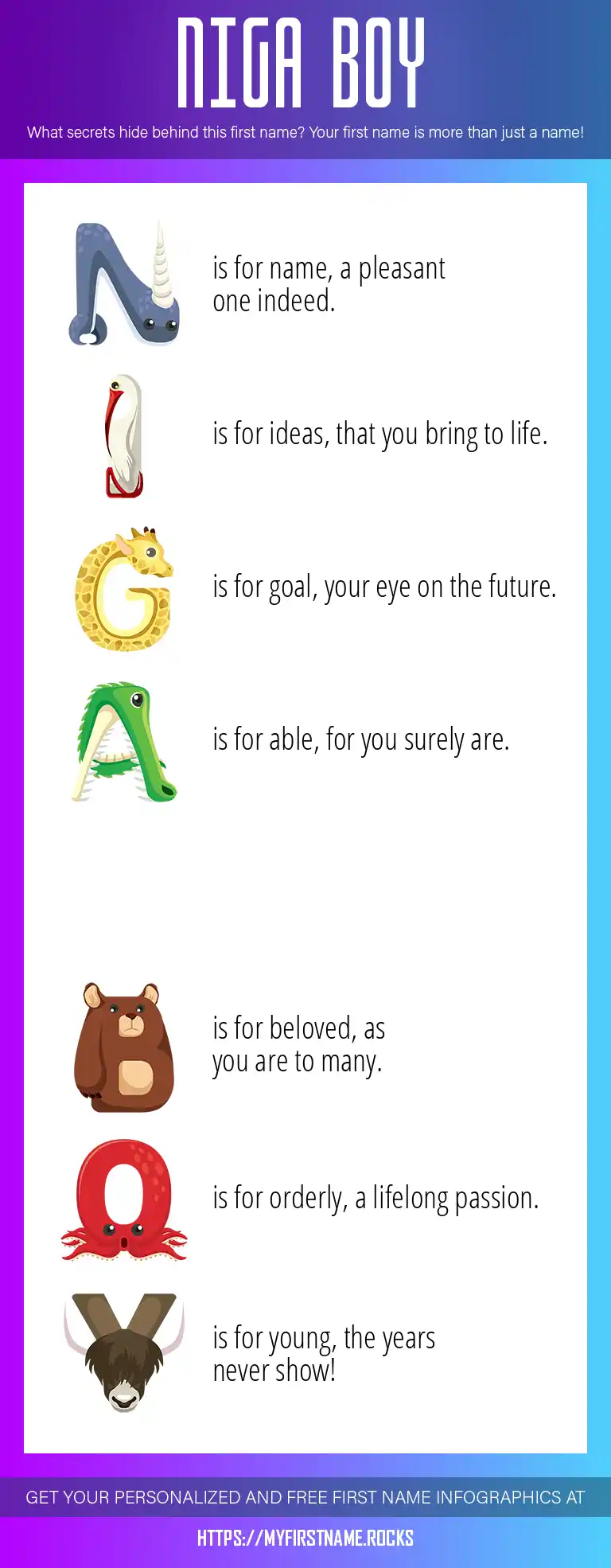 NIGA BOY

What secrets hide behind this first name? Your first name is more than just a name!

N is for name, a pleasant one indeed.

I is for ideas, that you bring to life.

G is for goal, your eye on the future.

A is for able, for you surely are.

B is for beloved, as you are to many.

O is for orderly, a lifelong passion.

Y is for young, the years never show!

GET YOUR PERSONALIZED AND FREE FIRST NAME INFOGRAPHICS AT

HTTPS://MYFIRSTNAME.ROCKS