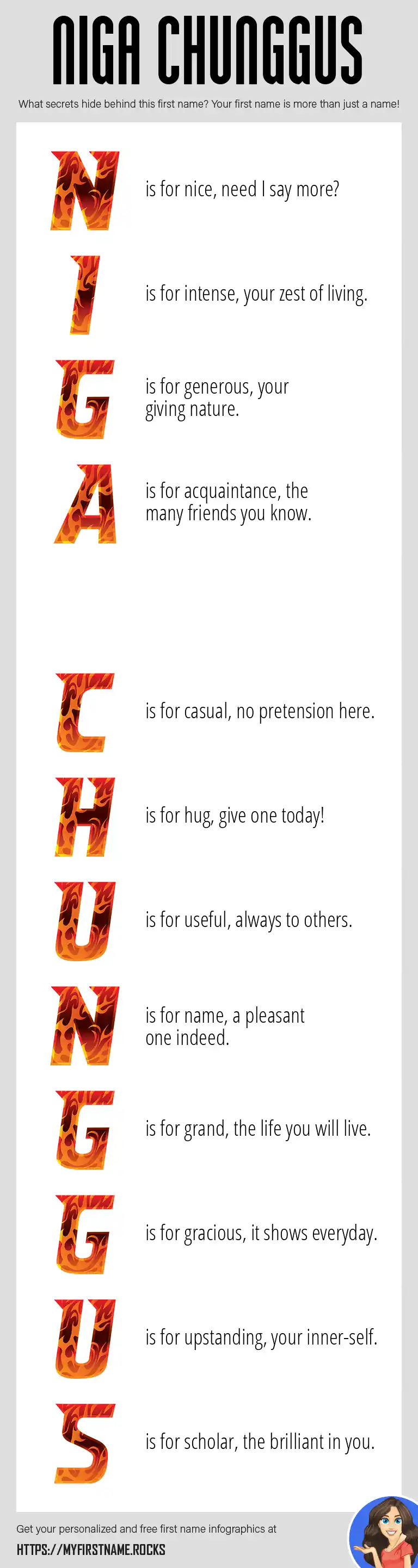 NIGA CHUNGGUS

What secrets hide behind this first name? Your first name is more than just a name!

N is for nice, need I say more?

I is for intense, your zest of living.

G is for generous, your giving nature.

A is for acquaintance, the many friends you know.

C is for casual, no pretension here.

H is for hug, give one today!

U is for useful, always to others.

N is for name, a pleasant one indeed.

G is for grand, the life you will live.

G is for gracious, it shows everyday.

U is for upstanding, your inner-self.

S is for scholar, the brilliant in you.

Get your personalized and free first name infographics at

HTTPS://MYFIRSTNAME.ROCKS