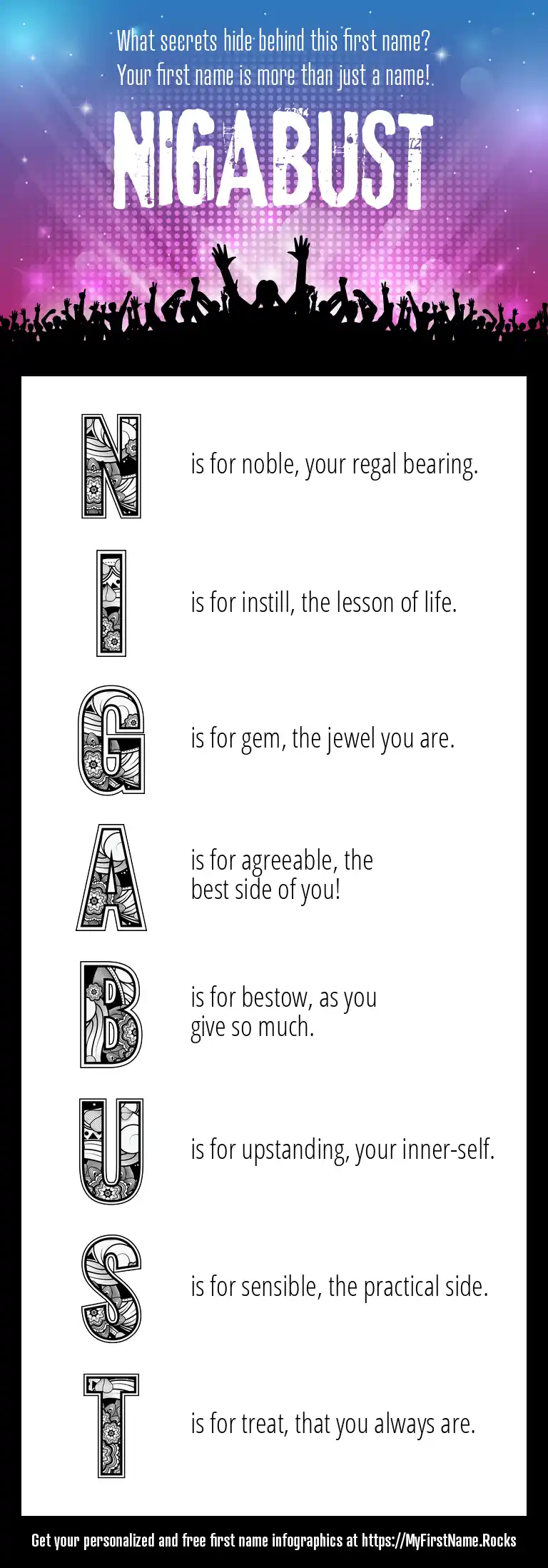 What secrets hide behind this first name?
Your first name is more than just a name!

NIGABUST

N is for noble, your regal bearing.

I is for instill, the lesson of life.

G is for gem, the jewel you are.

A is for agreeable, the best side of you!

B is for bestow, as you give so much.

U is for upstanding, your inner-self.

S is for sensible, the practical side.

T is for treat, that you always are.

Get your personalized and free first name infographics at https://MyFirstName.Rocks