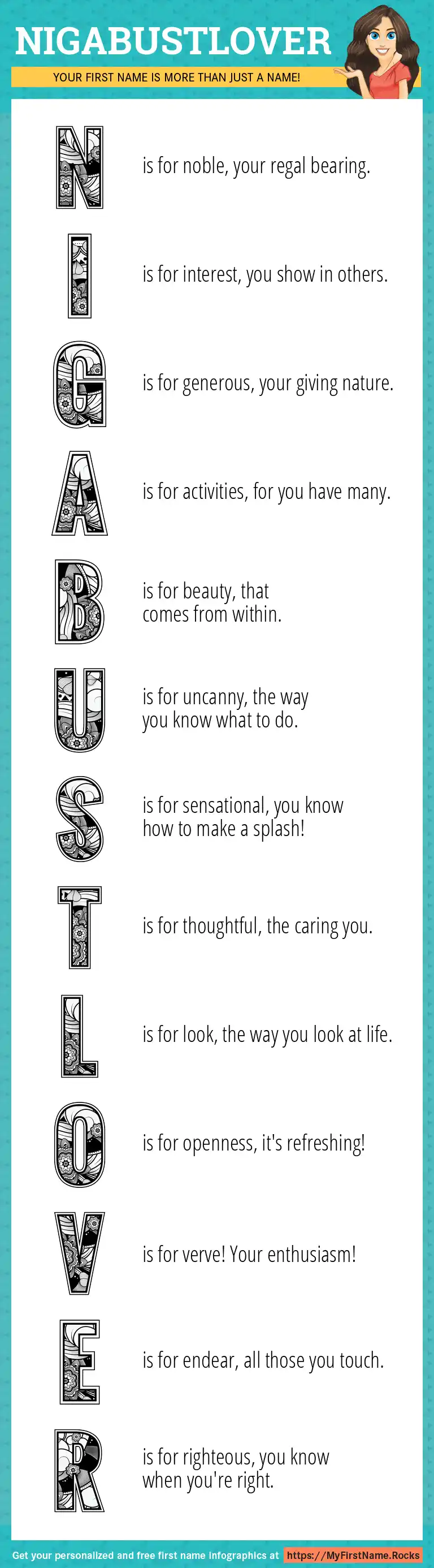 NIGABUSTLOVER

YOUR FIRST NAME IS MORE THAN JUST A NAME!

N is for noble, your regal bearing.

I is for interest, you show in others.

G is for generous, your giving nature.

A is for activities, for you have many.

B is for beauty, that comes from within.

U is for uncanny, the way you know what to do.

S is for sensational, you know how to make a splash!

T is for thoughtful, the caring you.

L is for look, the way you look at life.

O is for openness, it's refreshing!

V is for verve! Your enthusiasm!

E is for endear, all those you touch.

R is for righteous, you know when you're right.

Get your personalized and free first name infographics at https://MyFirstName.Rocks