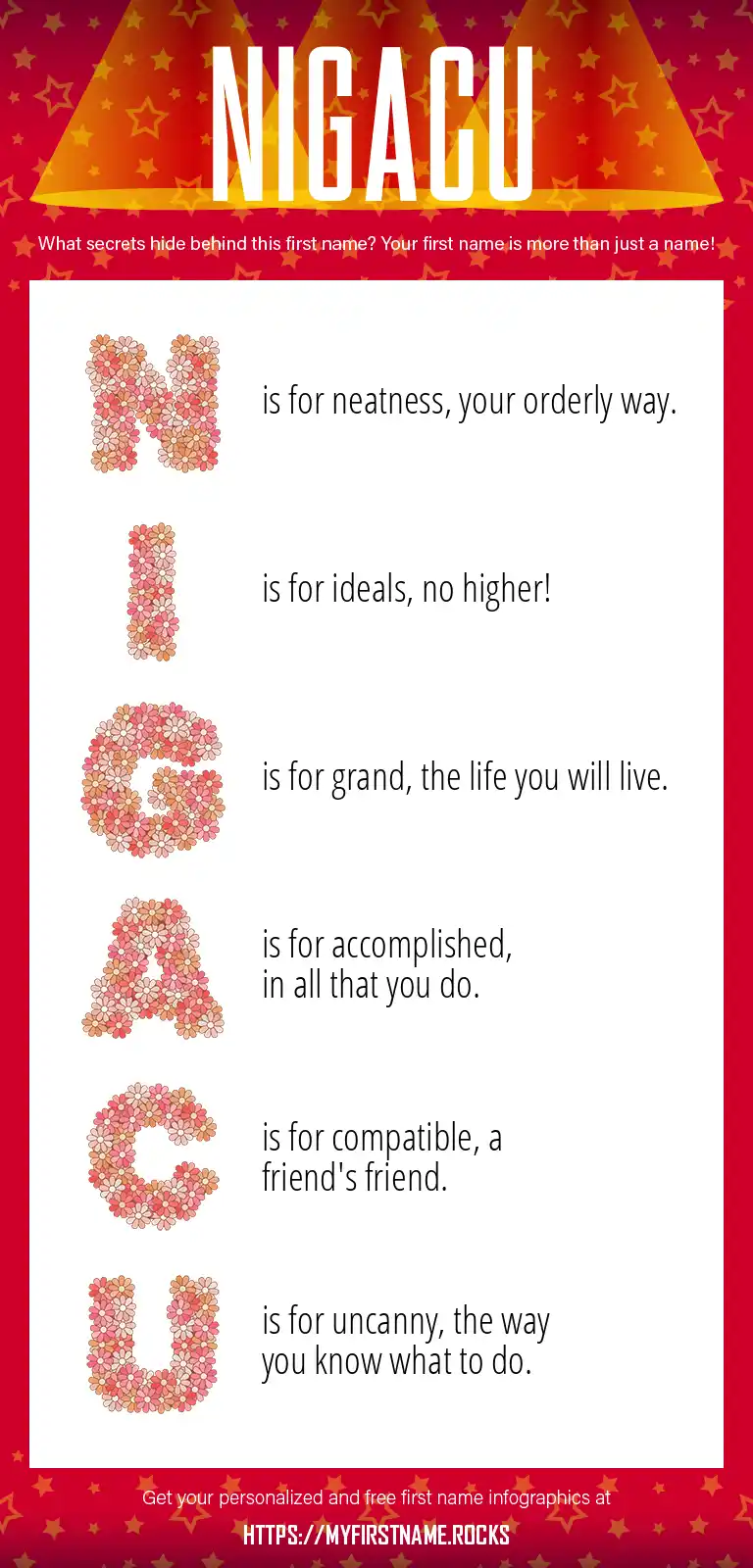 NIGACU

What secrets hide behind this first name? Your first name is more than just a name!

N is for neatness, your orderly way.

I is for ideals, no higher!

G is for grand, the life you will live.

A is for accomplished, in all that you do.

C is for compatible, a friend's friend.

U is for uncanny, the way you know what to do.

Get your personalized and free first name infographics at

HTTPS://MYFIRSTNAME.ROCKS